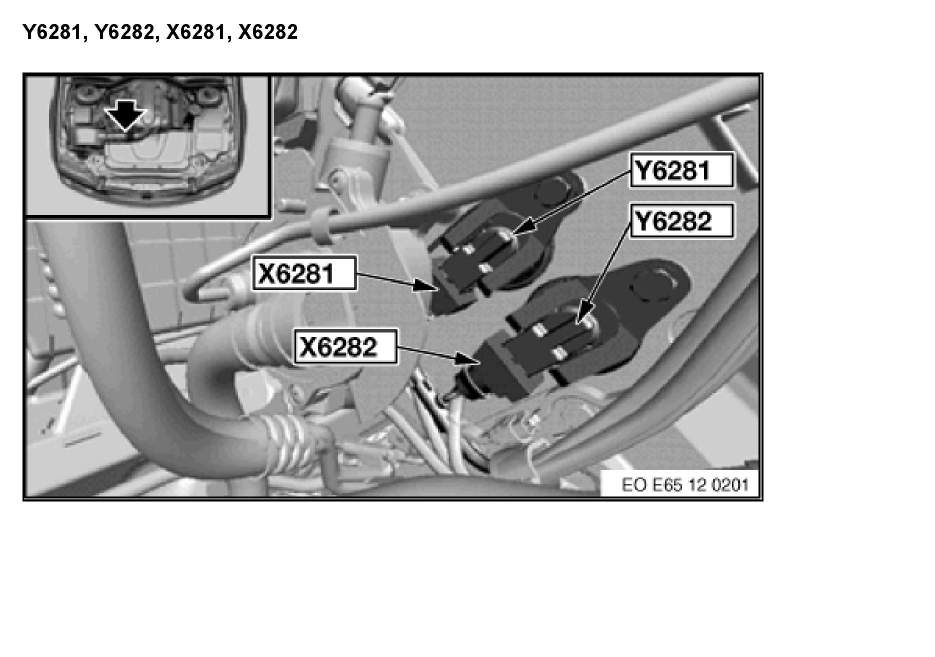 Y6281, Y6282, X6281, X6282

Y6281

Y6282

X6281

X6282

EO E65 12 0201