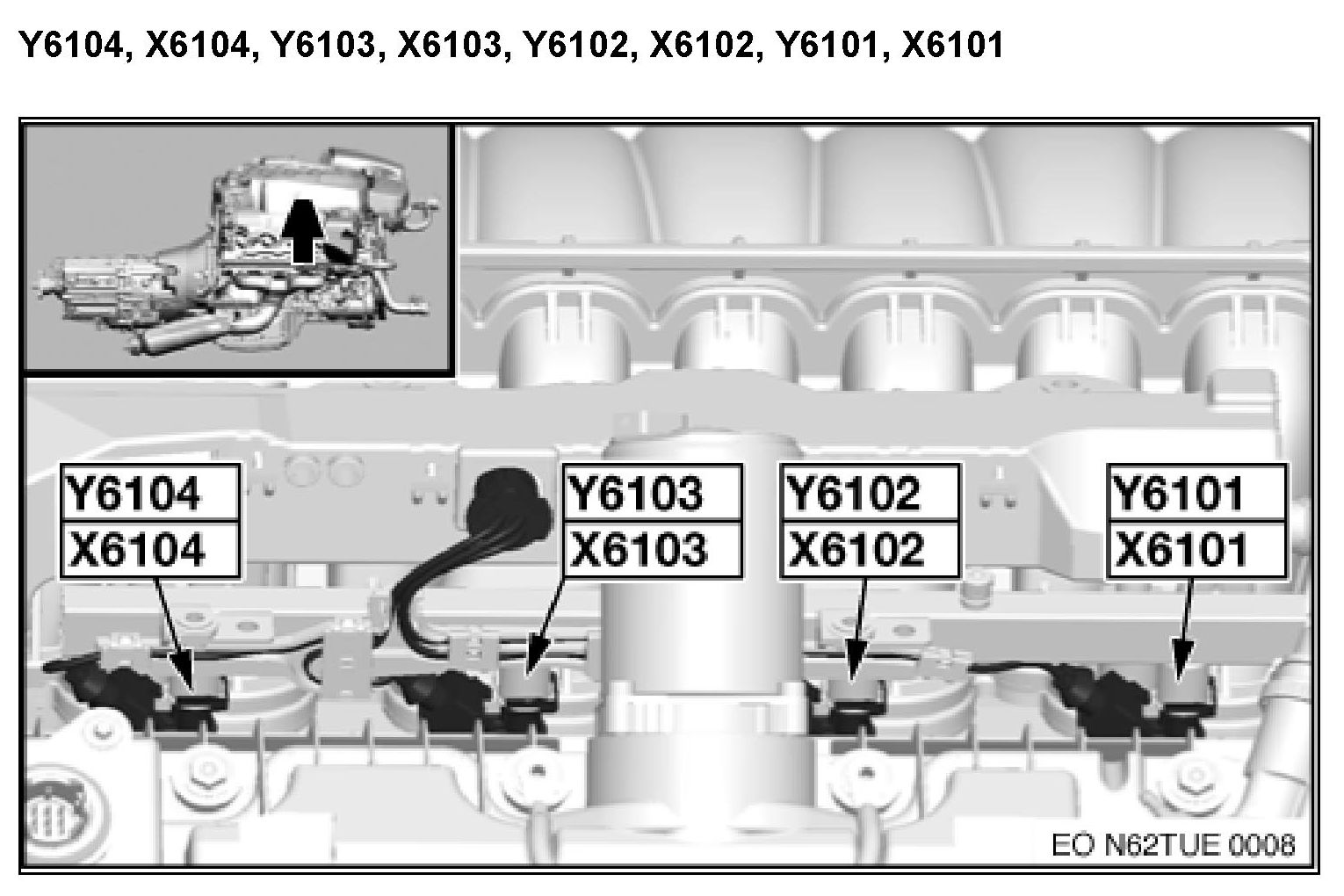 Y6104, X6104, Y6103, X6103, Y6102, X6102, Y6101, X6101

Y6104
X6104

Y6103
X6103

Y6102
X6102

Y6101
X6101

EO N62TUE 0008