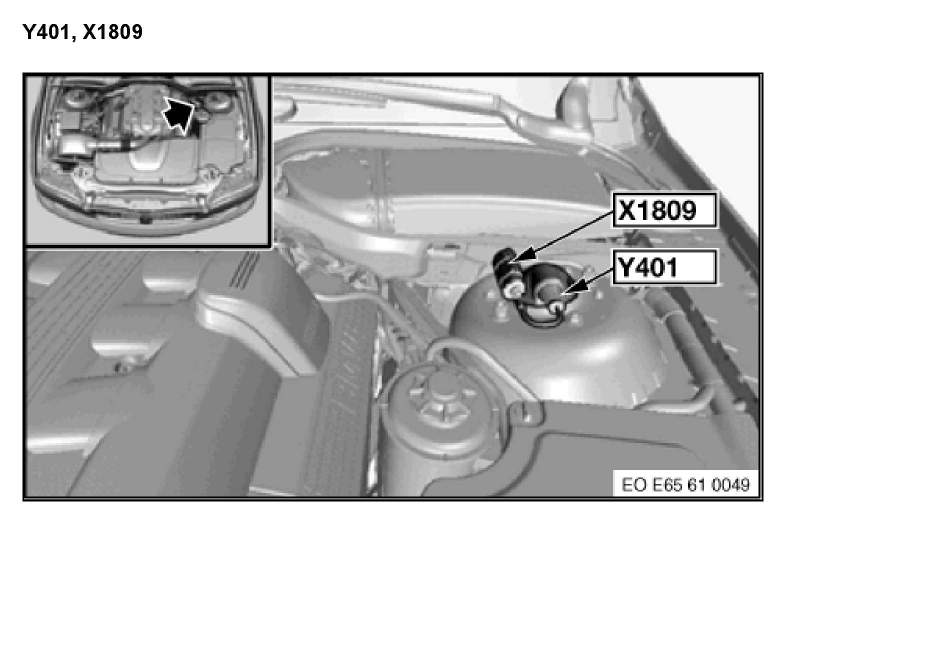 Y401, X1809

X1809

Y401

EO E65 61 0049