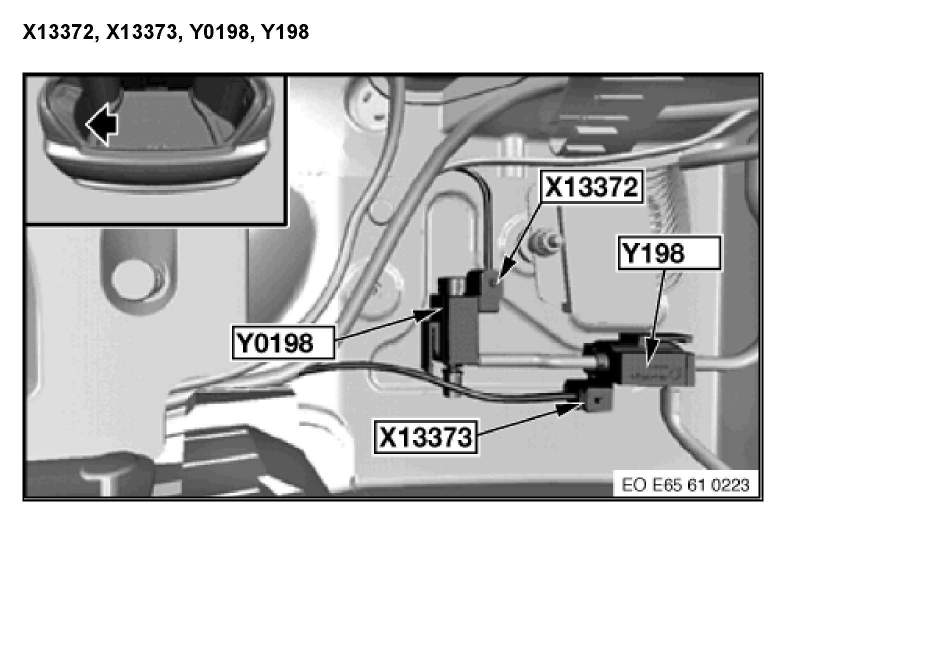 X13372, X13373, Y0198, Y198

X13372

Y198

Y0198

X13373

EO E65 61 0223