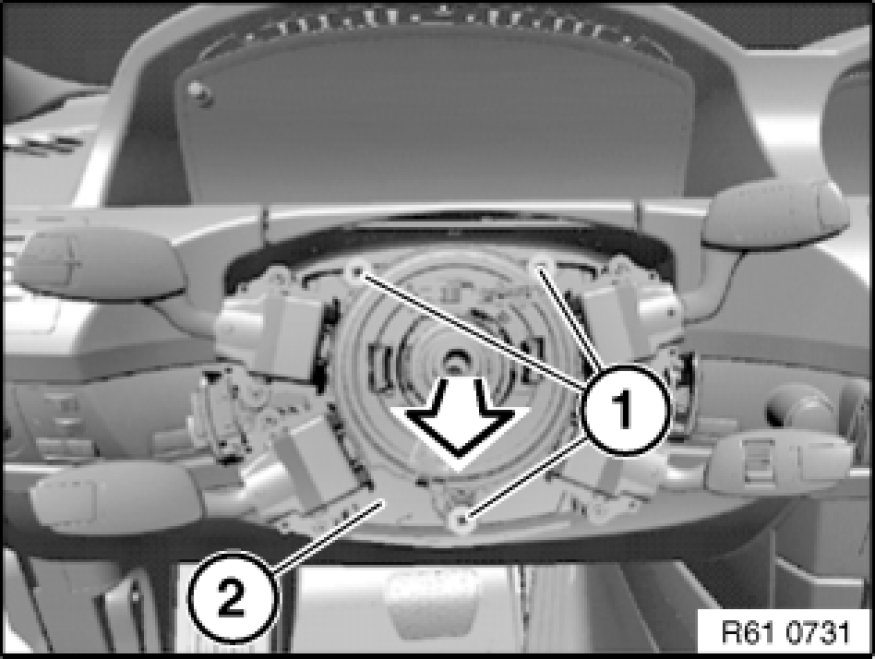 1
2
R61 0731