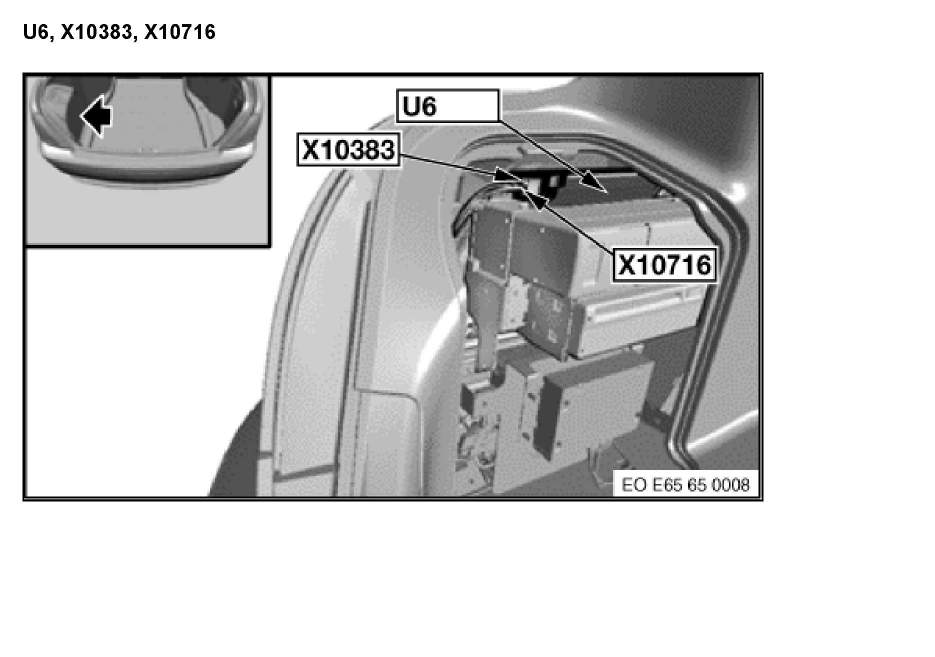 U6, X10383, X10716

U6

X10383

X10716

EO E65 65 0008