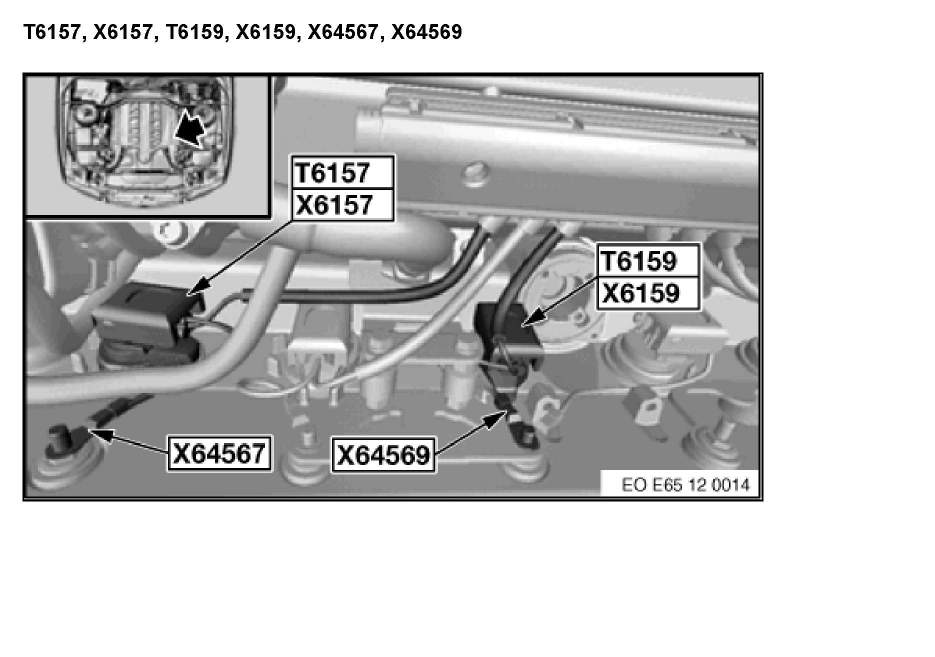 T6157, X6157, T6159, X6159, X64567, X64569

T6157
X6157

T6159
X6159

X64567

X64569

EO E65 12 0014