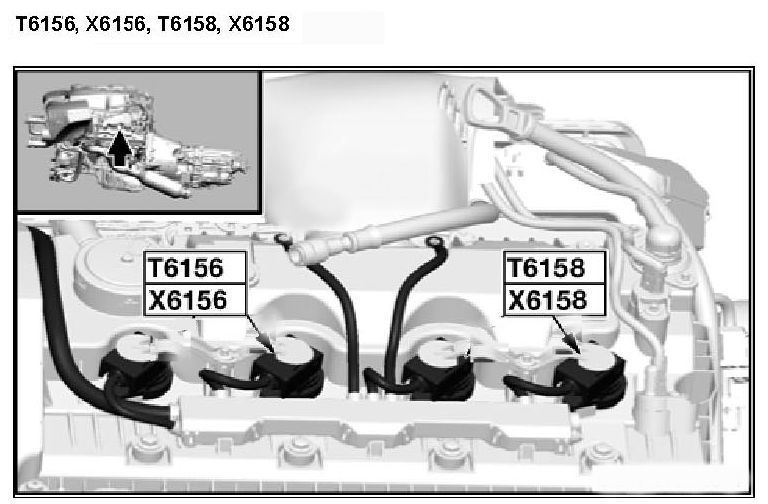 T6156, X6156, T6158, X6158

T6156
X6156

T6158
X6158