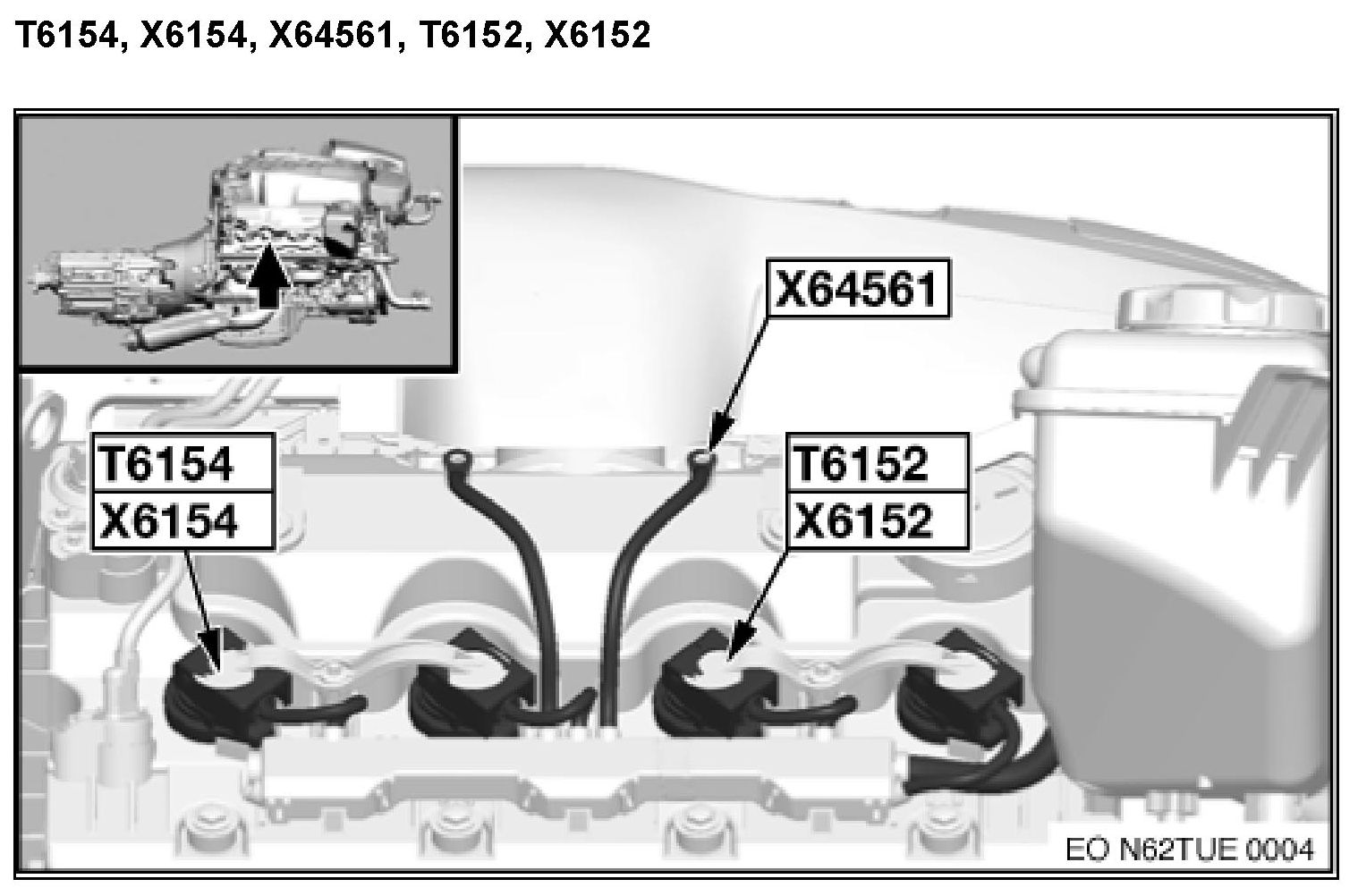 T6154, X6154, X64561, T6152, X6152

X64561

T6154
X6154

T6152
X6152

EO N62TUE 0004