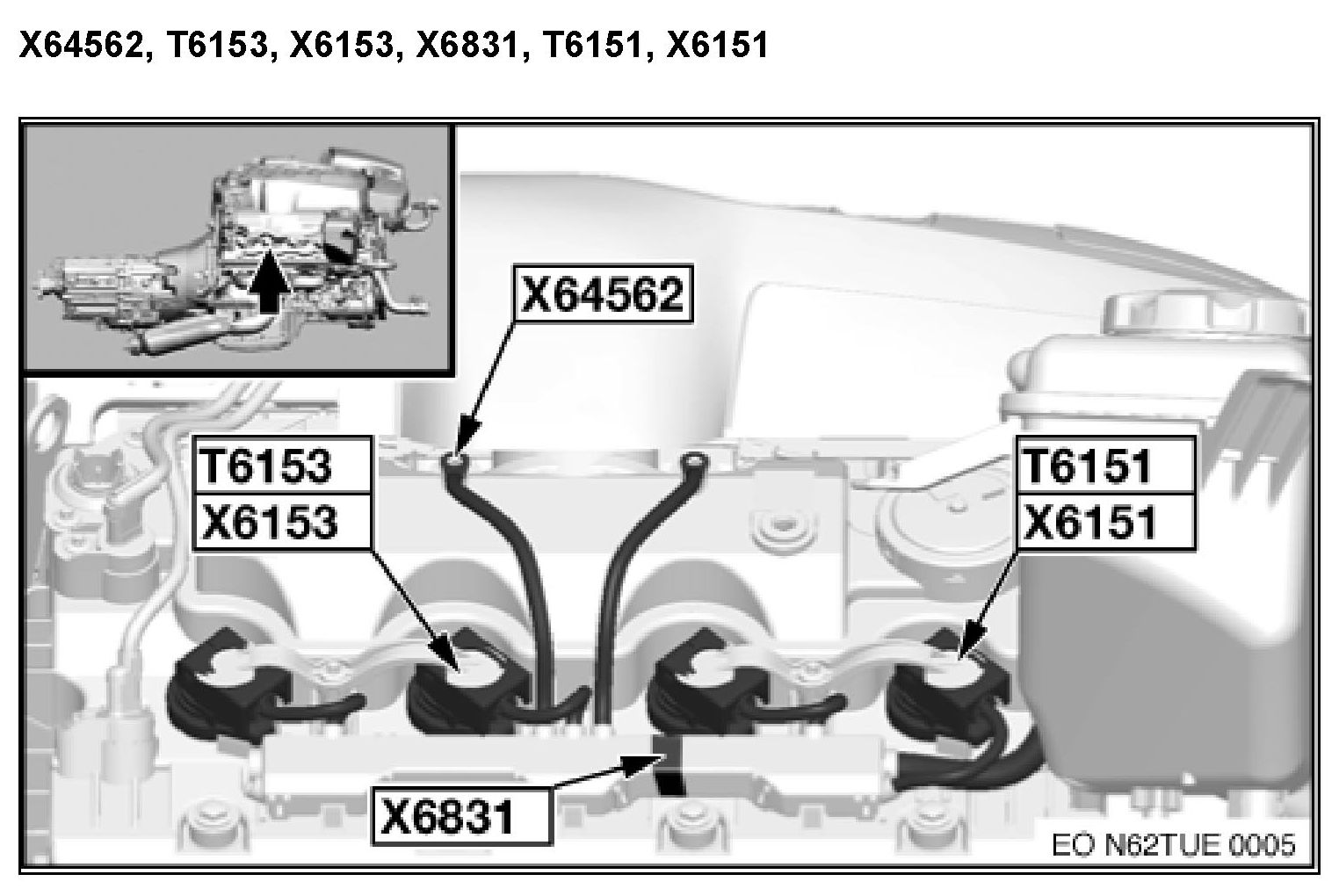 X64562, T6153, X6153, X6831, T6151, X6151

X64562

T6153
X6153

T6151
X6151

X6831

EO N62TUE 0005