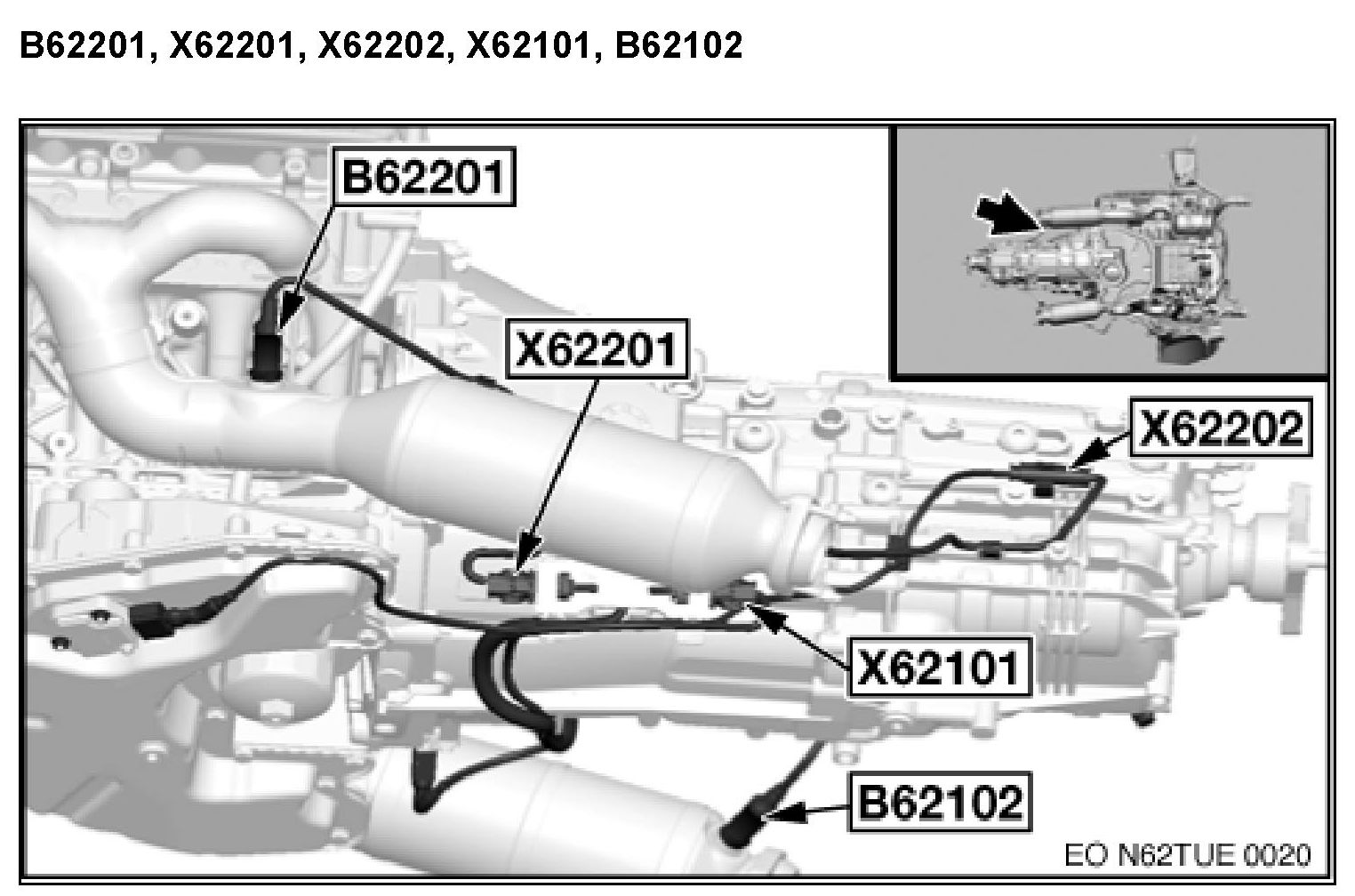 B62201, X62201, X62202, X62101, B62102

B62201

X62201

X62202

X62101

B62102

EO N62TUE 0020