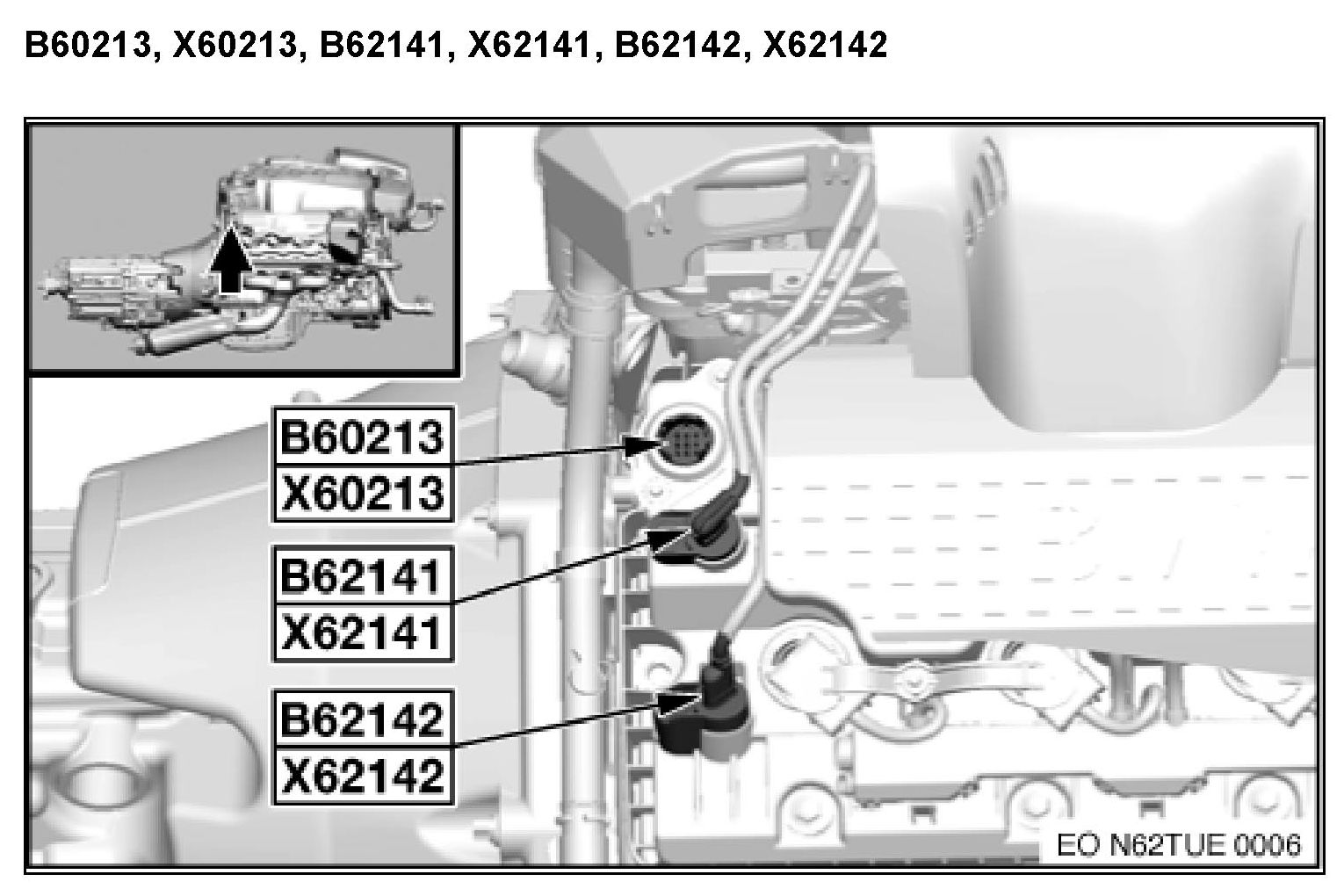 B60213, X60213, B62141, X62141, B62142, X62142

B60213
X60213

B62141
X62141

B62142
X62142

EO N62TUE 0006