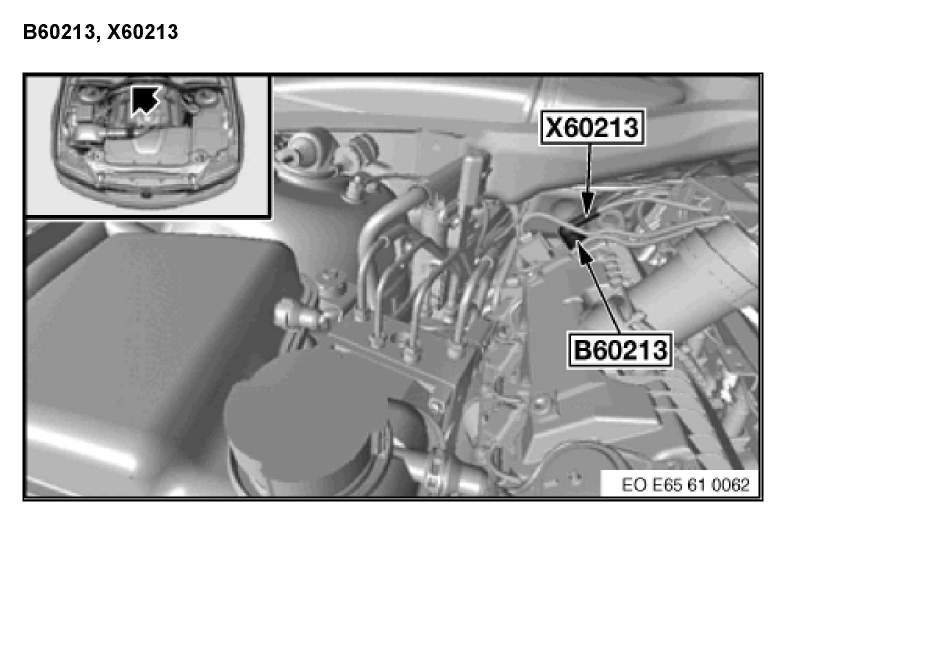 B60213, X60213

X60213

B60213

EO E65 61 0062