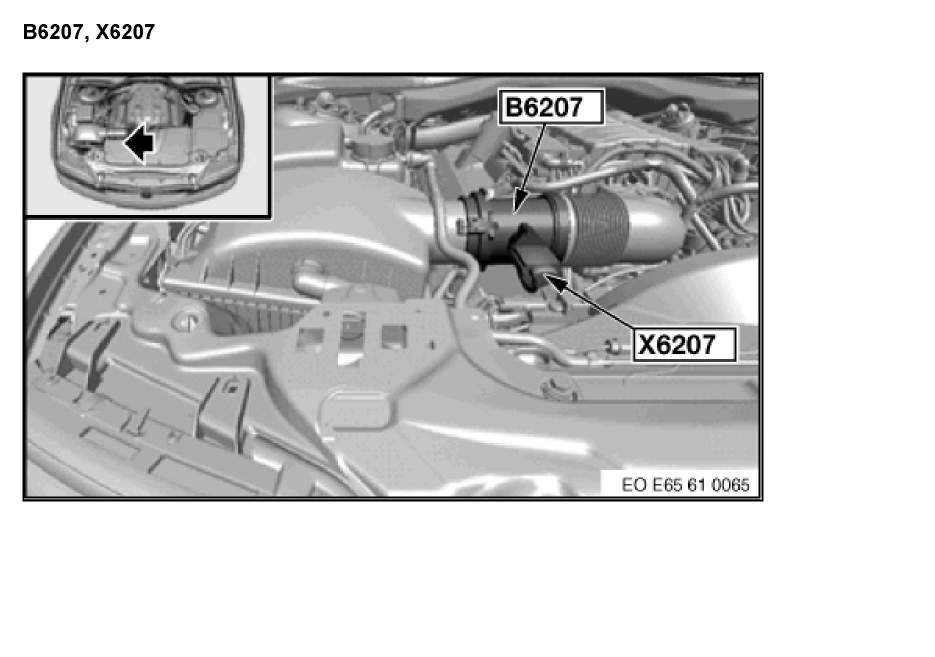 B6207, X6207

B6207

X6207

EO E65 61 0065