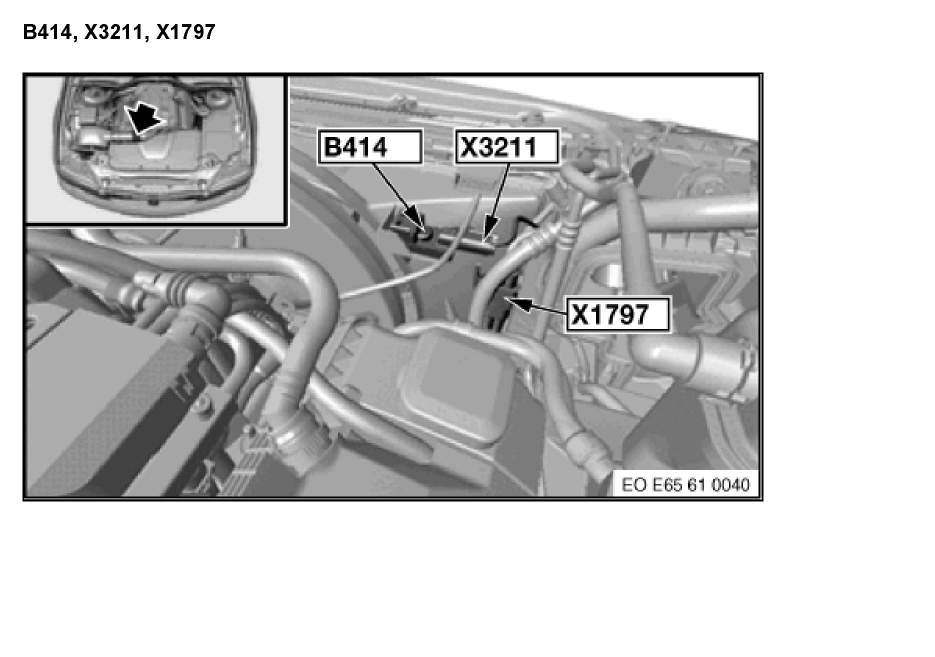 B414, X3211, X1797

B414
X3211
X1797
EO E65 61 0040