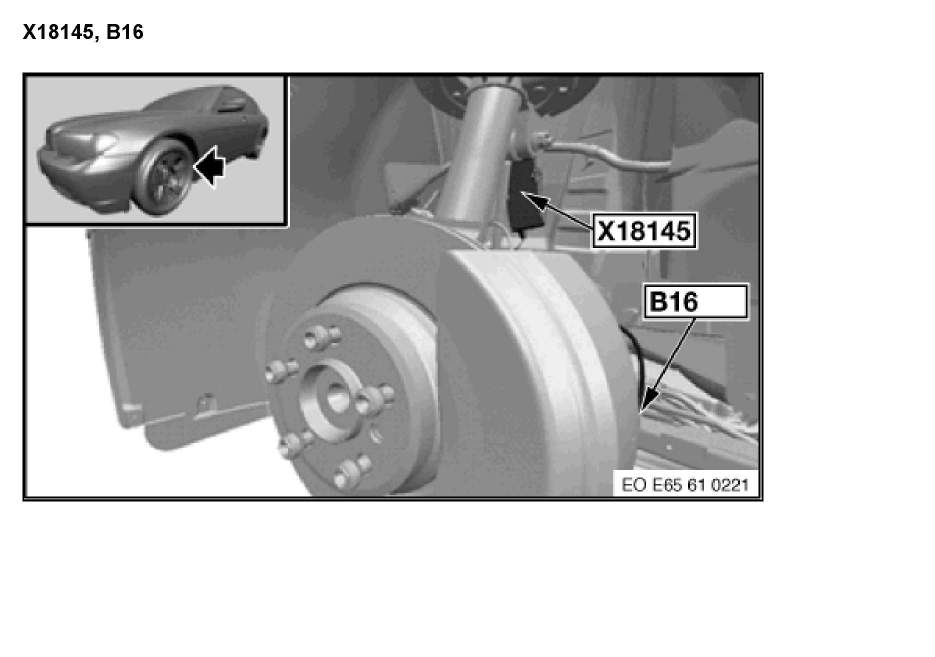 X18145, B16

X18145

B16

EO E65 61 0221