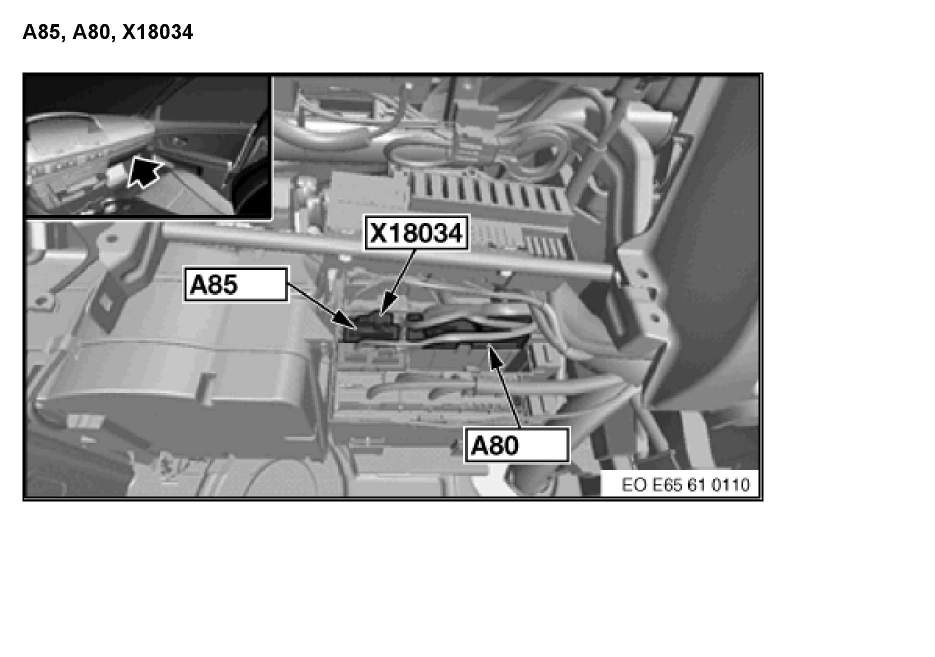 A85, A80, X18034

X18034
A85
A80
EO E65 61 0110