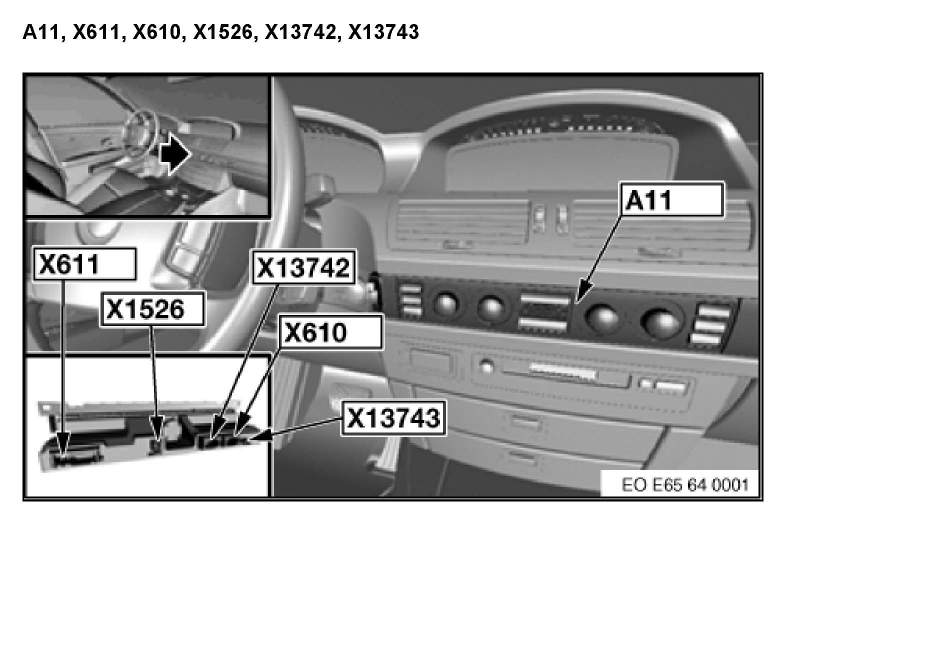 A11, X611, X610, X1526, X13742, X13743

A11

X611

X13742

X1526

X610

X13743

EO E65 64 0001