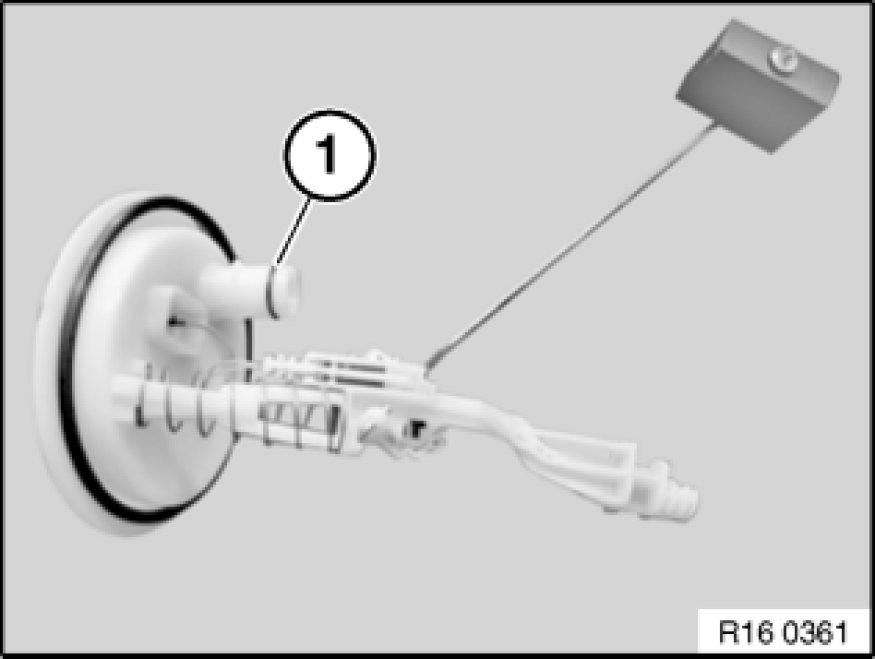 1

R16 0361