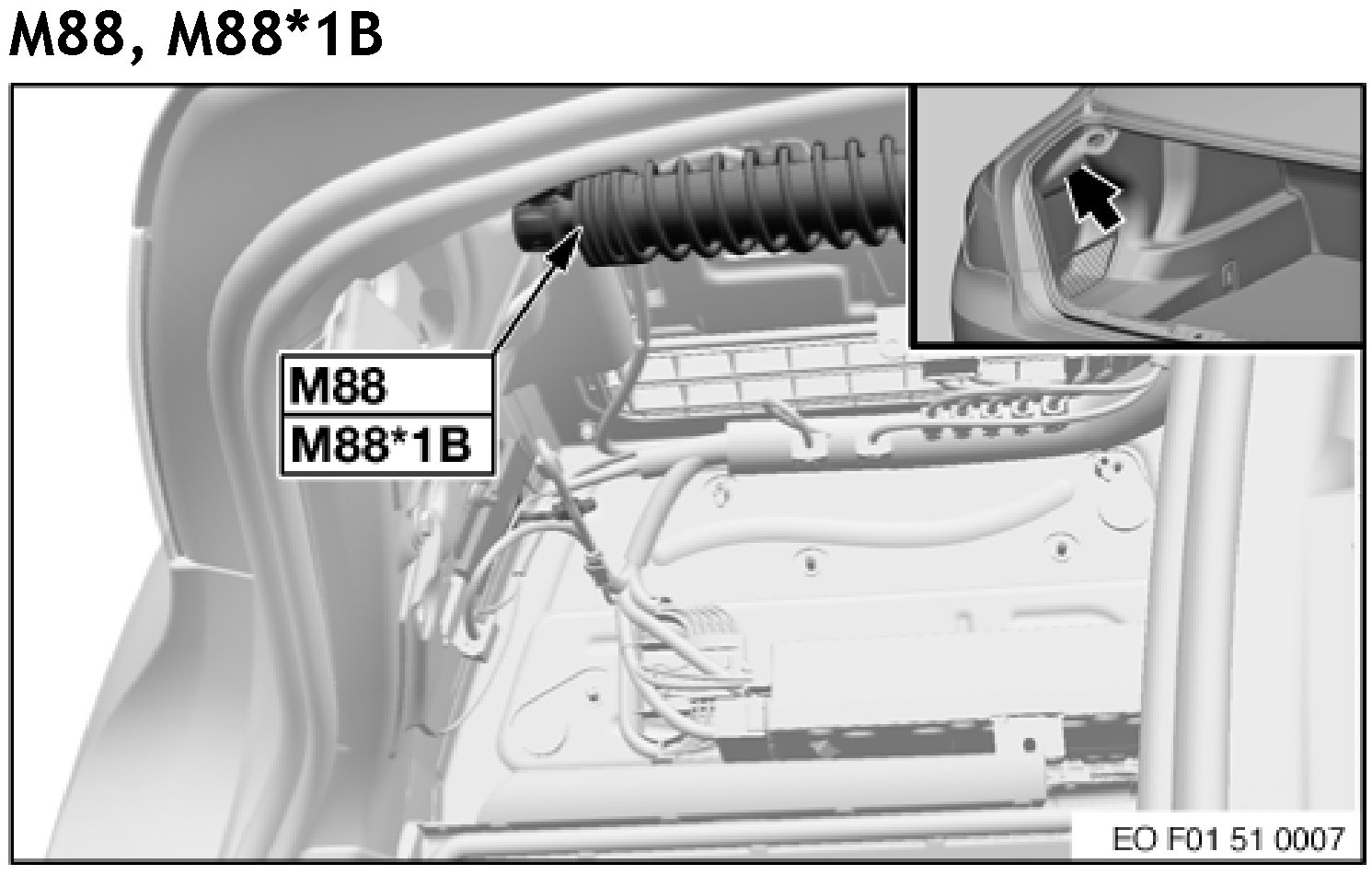 M88, M88*1B

M88
M88*1B

EO F01 51 0007