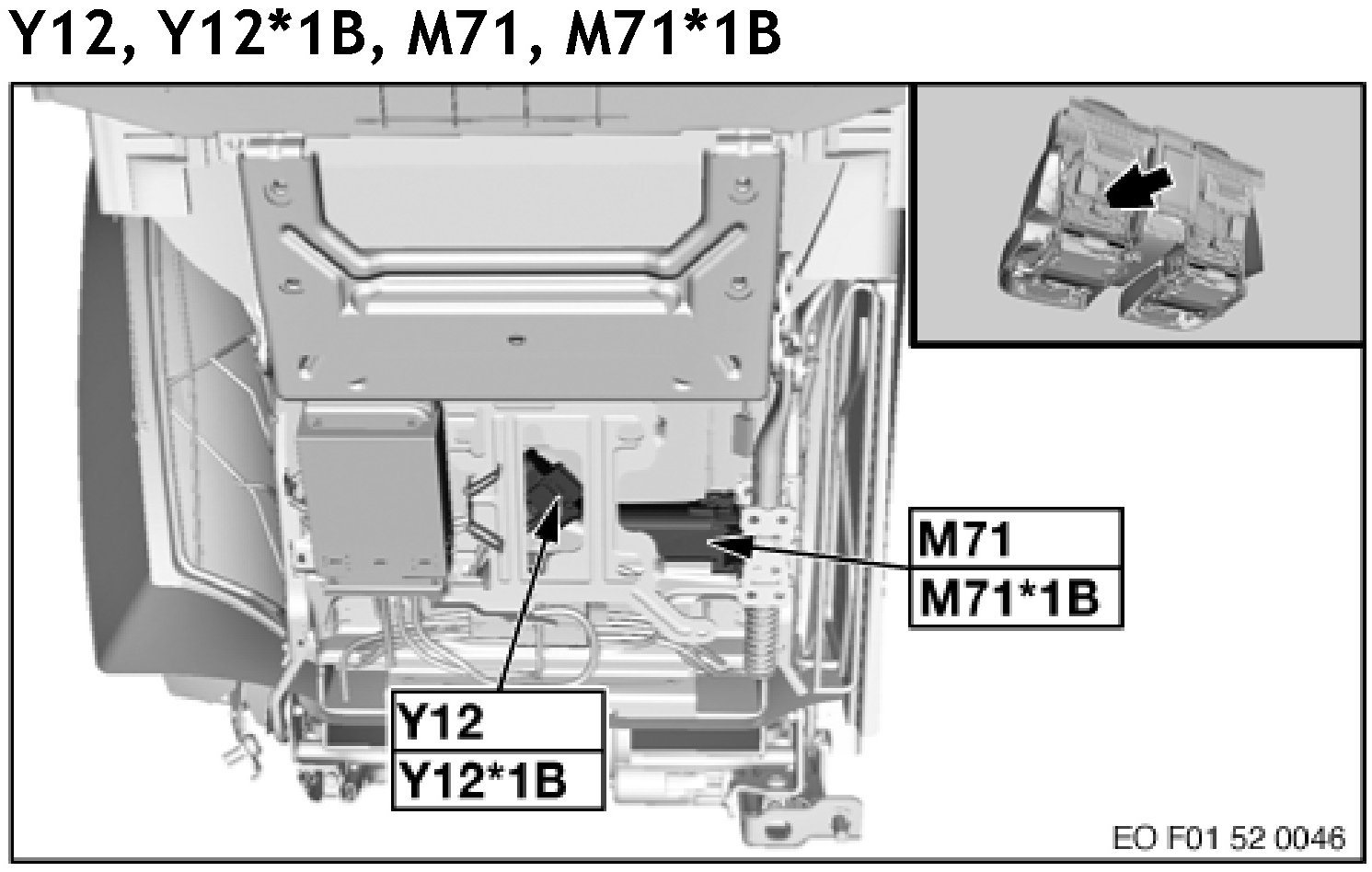 Y12, Y12*1B, M71, M71*1B

M71
M71*1B

Y12
Y12*1B

EO F01 52 0046