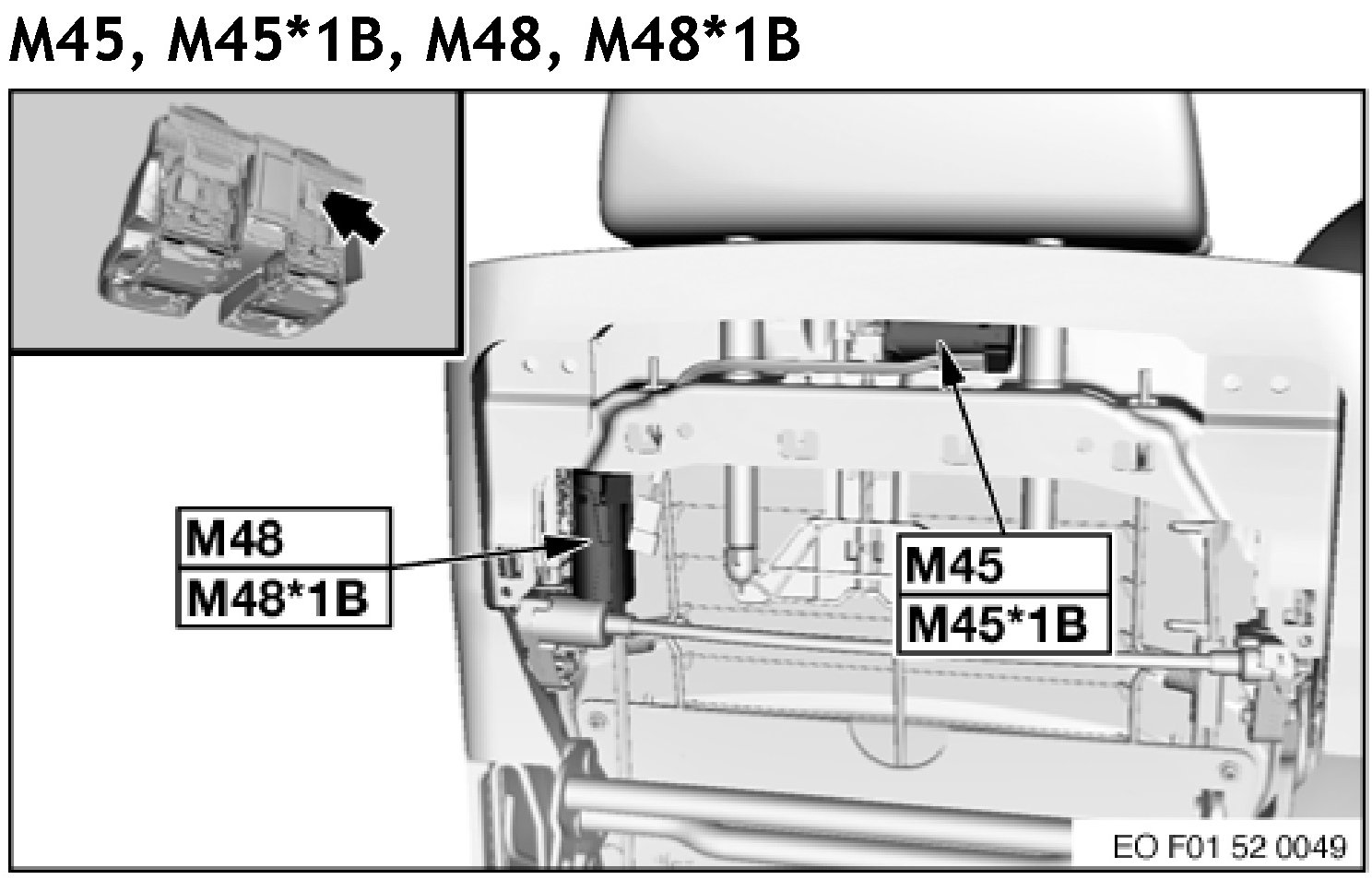 M45, M45*1B, M48, M48*1B

M48
M48*1B

M45
M45*1B

EO F01 52 0049