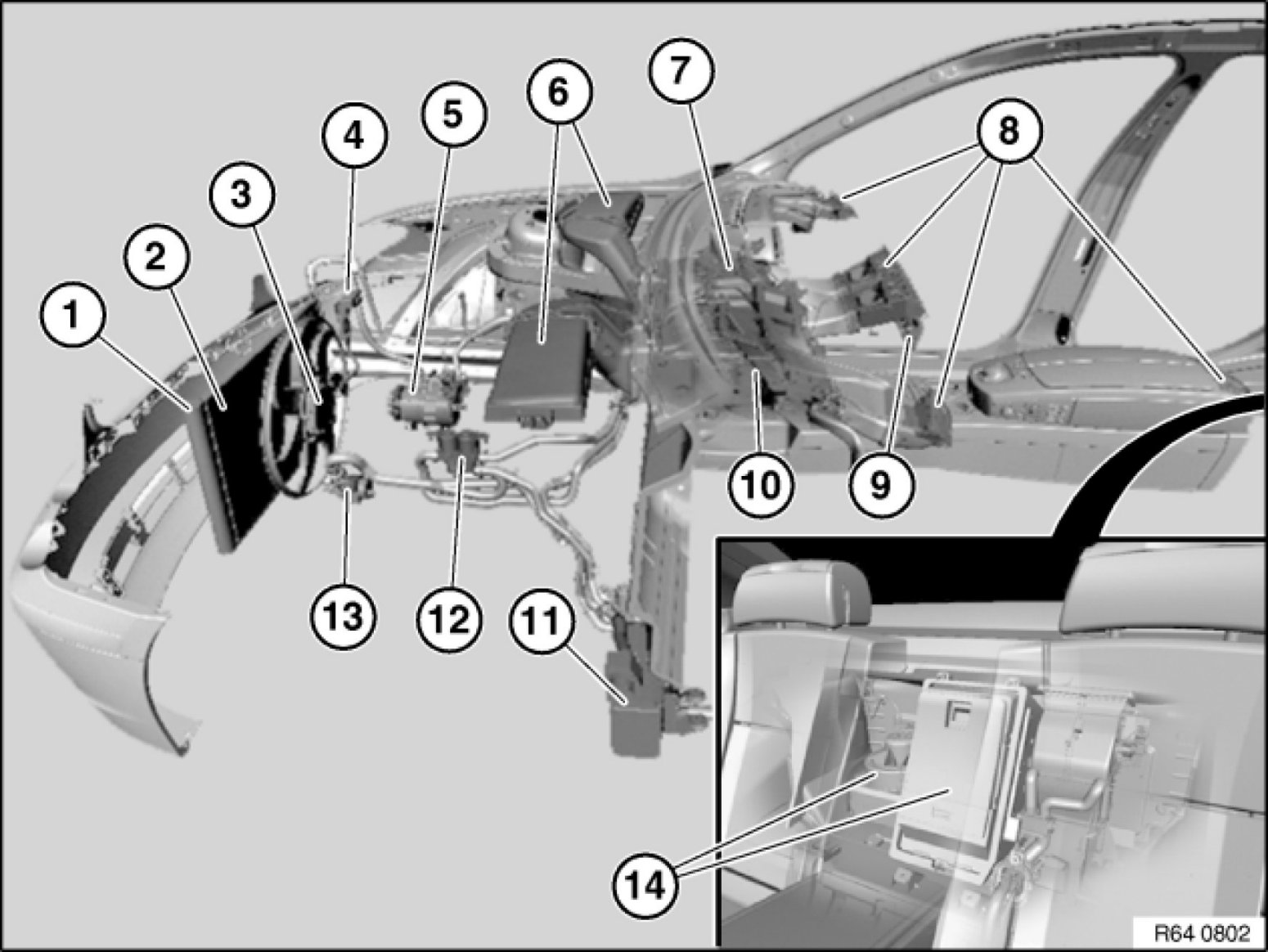 1
2
3
4
5
6
7
8
9
10
11
12
13
14
R64 0802