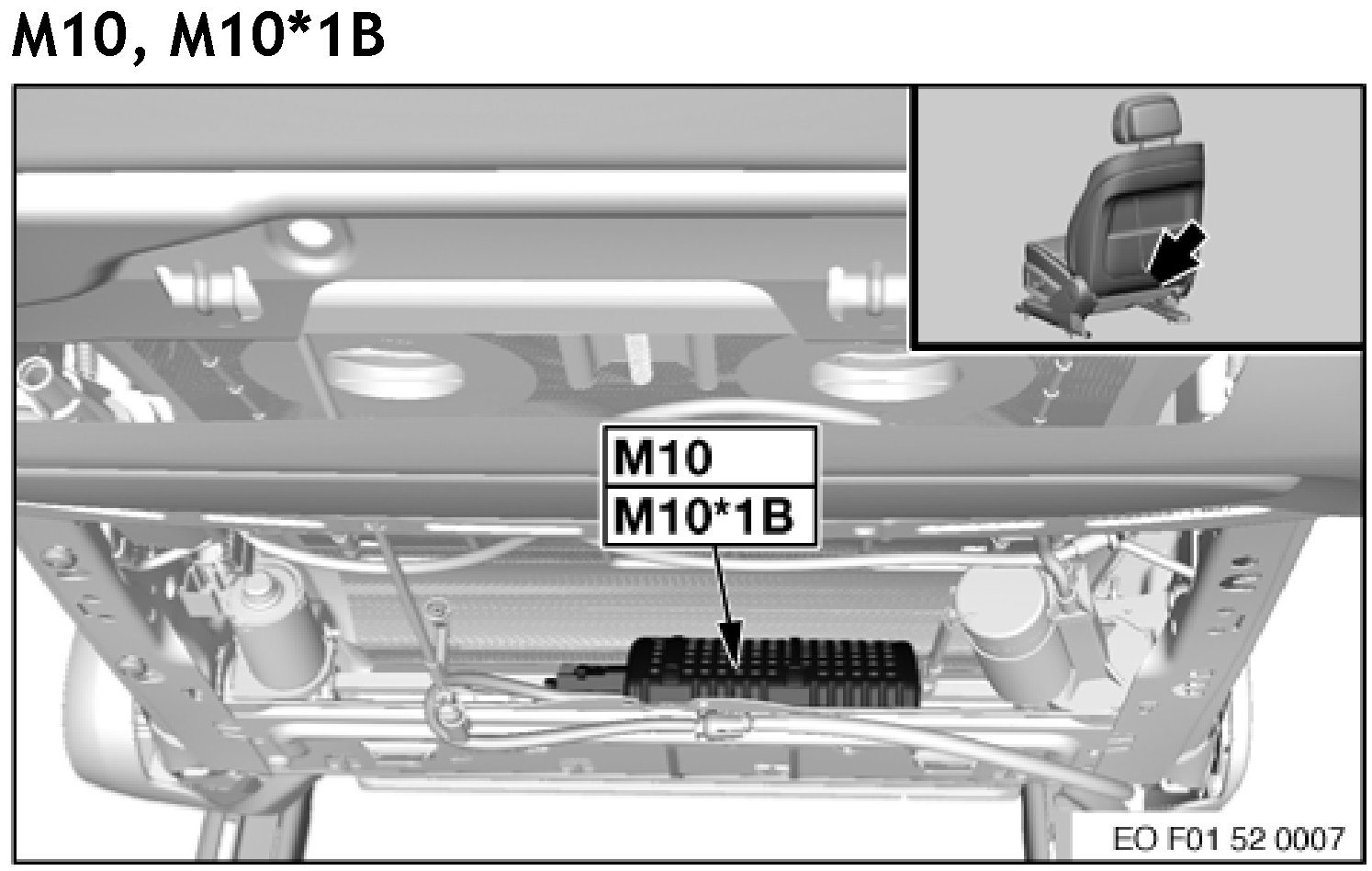 M10, M10*1B

M10
M10*1B

EO F01 52 0007