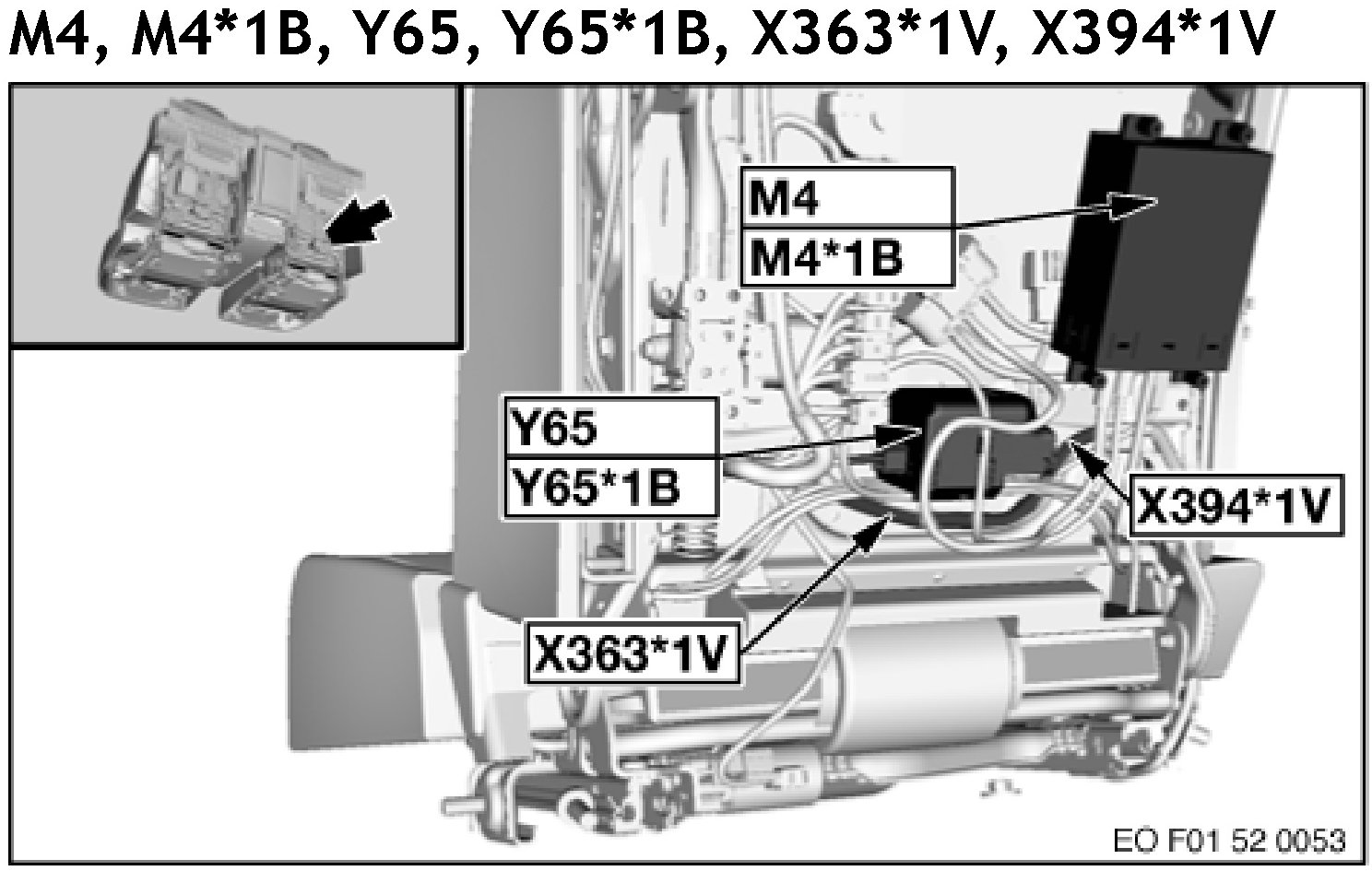 M4, M4*1B, Y65, Y65*1B, X363*1V, X394*1V

M4
M4*1B

Y65
Y65*1B

X394*1V

X363*1V

EO F01 52 0053