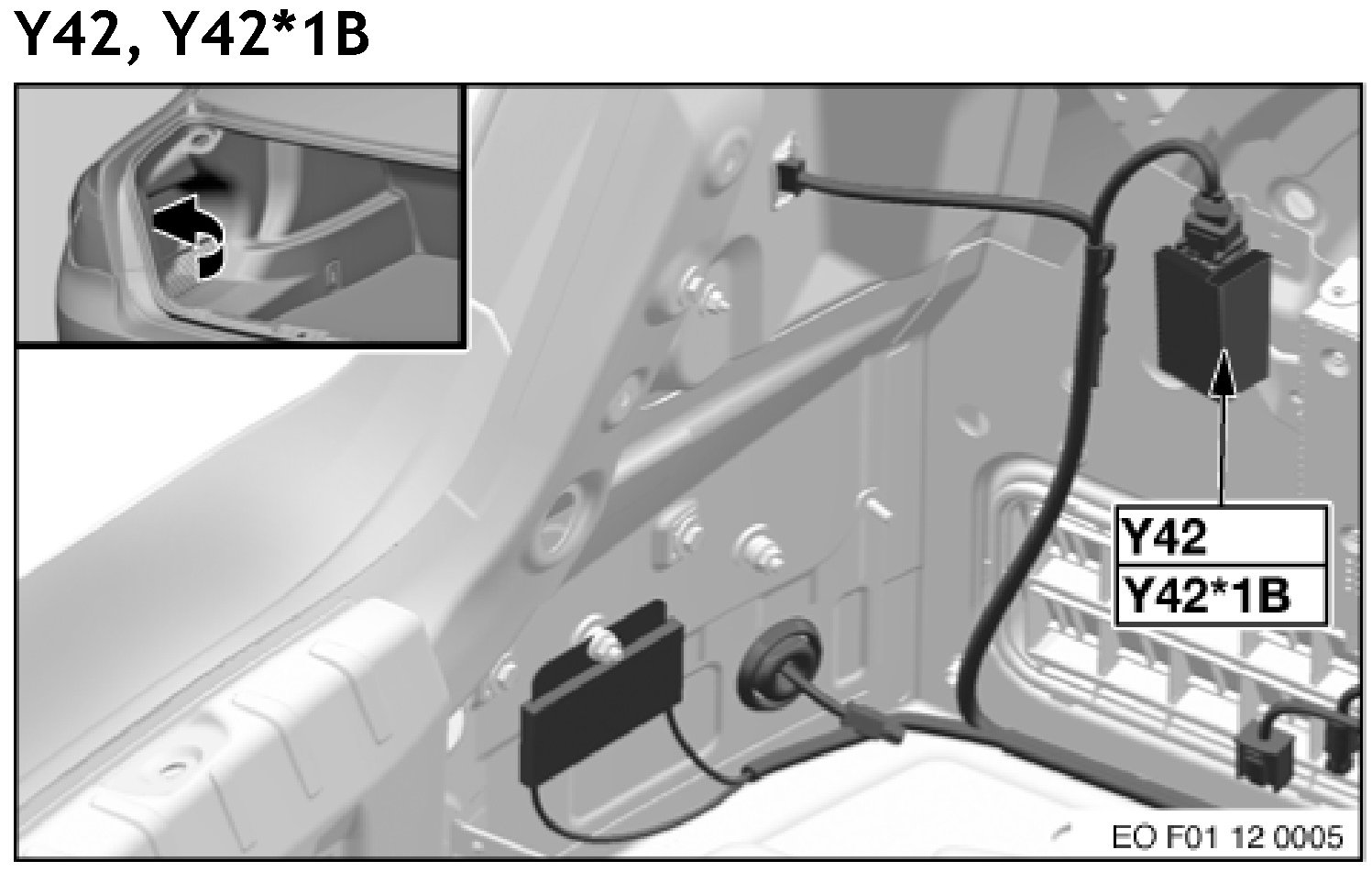 Y42, Y42*1B

Y42
Y42*1B

EO F01 12 0005