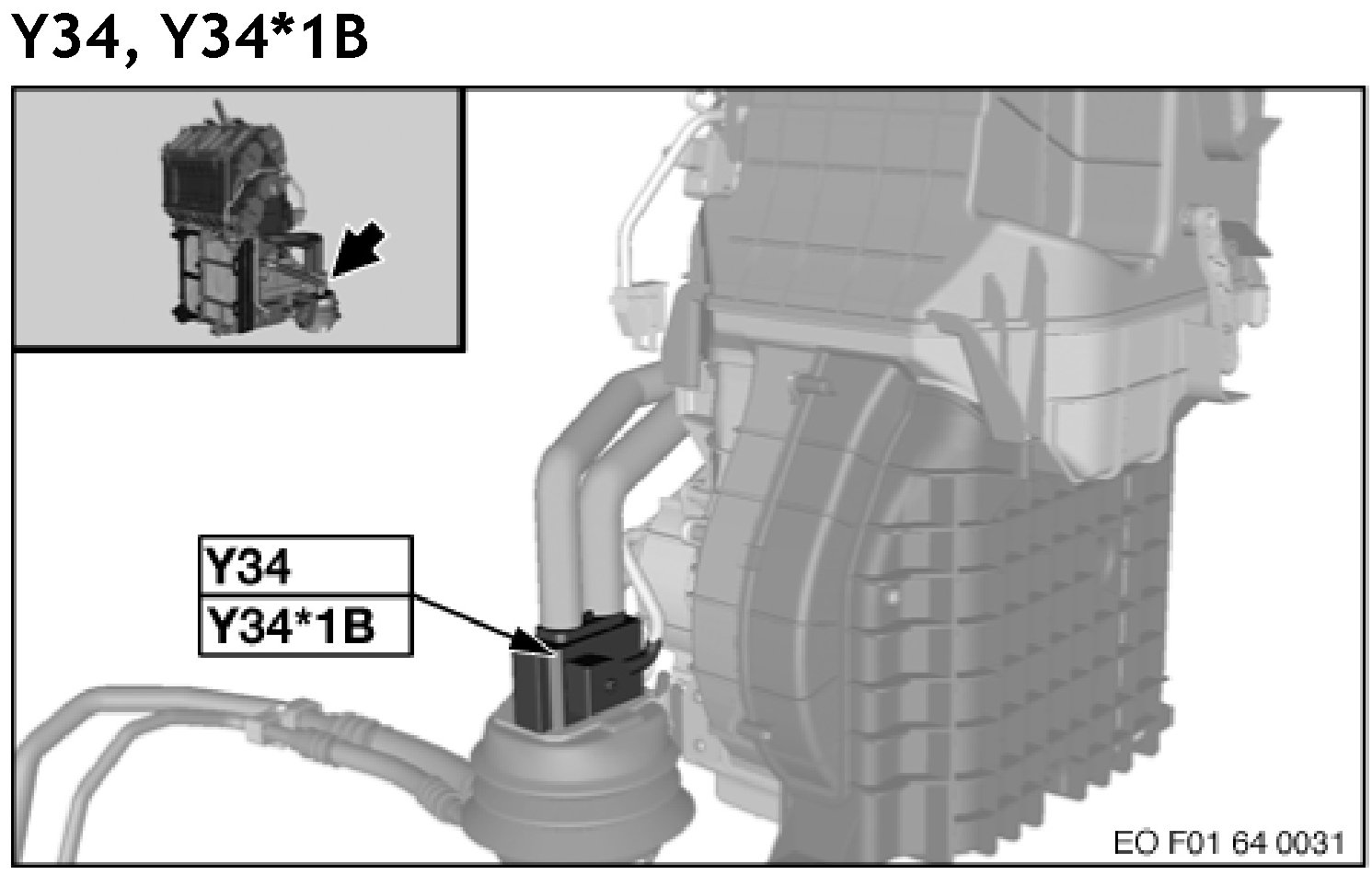 Y34, Y34*1B

Y34
Y34*1B

EO F01 64 0031