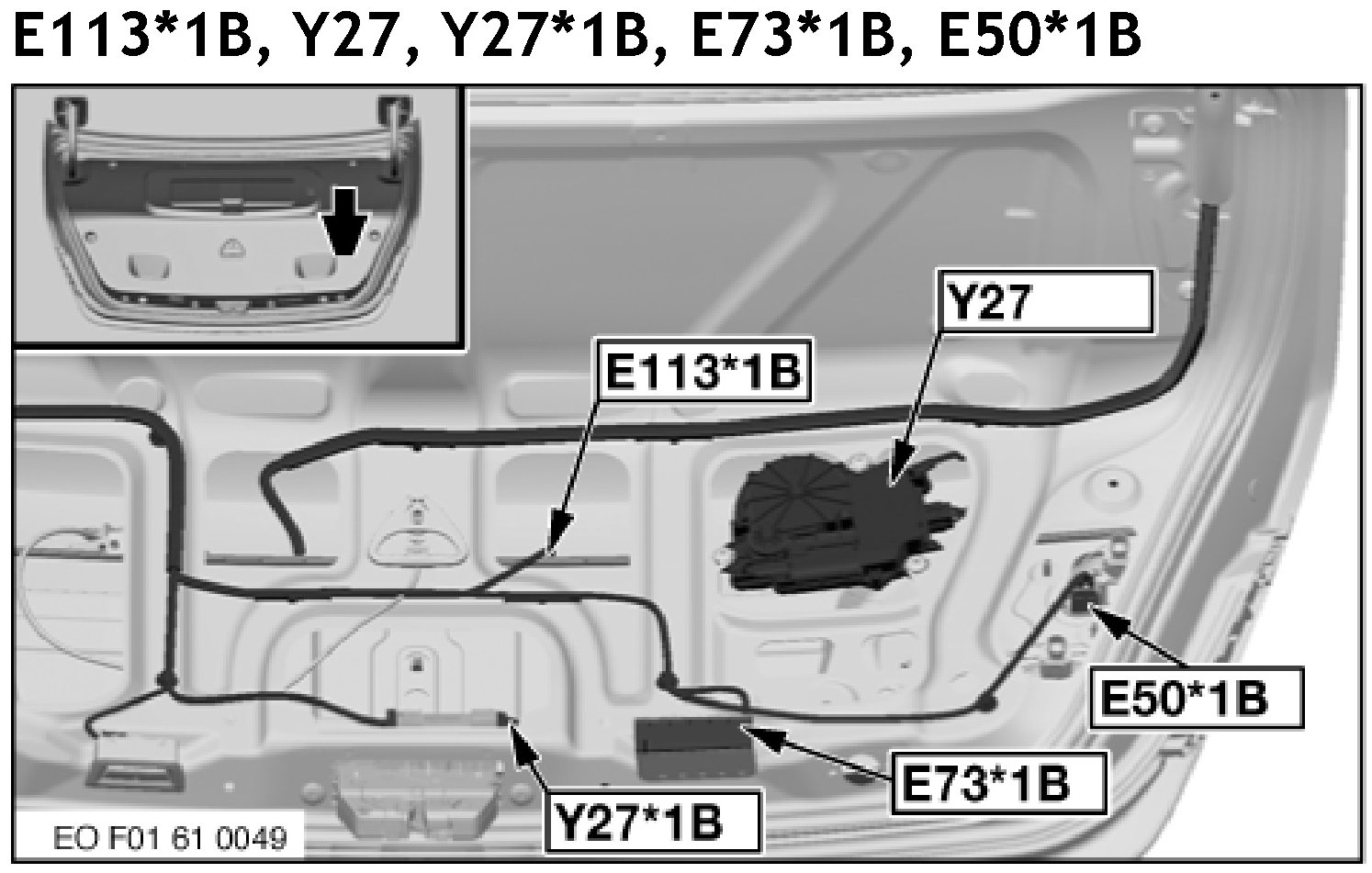 E113*1B, Y27, Y27*1B, E73*1B, E50*1B

Y27

E113*1B

E50*1B

E73*1B

Y27*1B

EO F01 61 0049