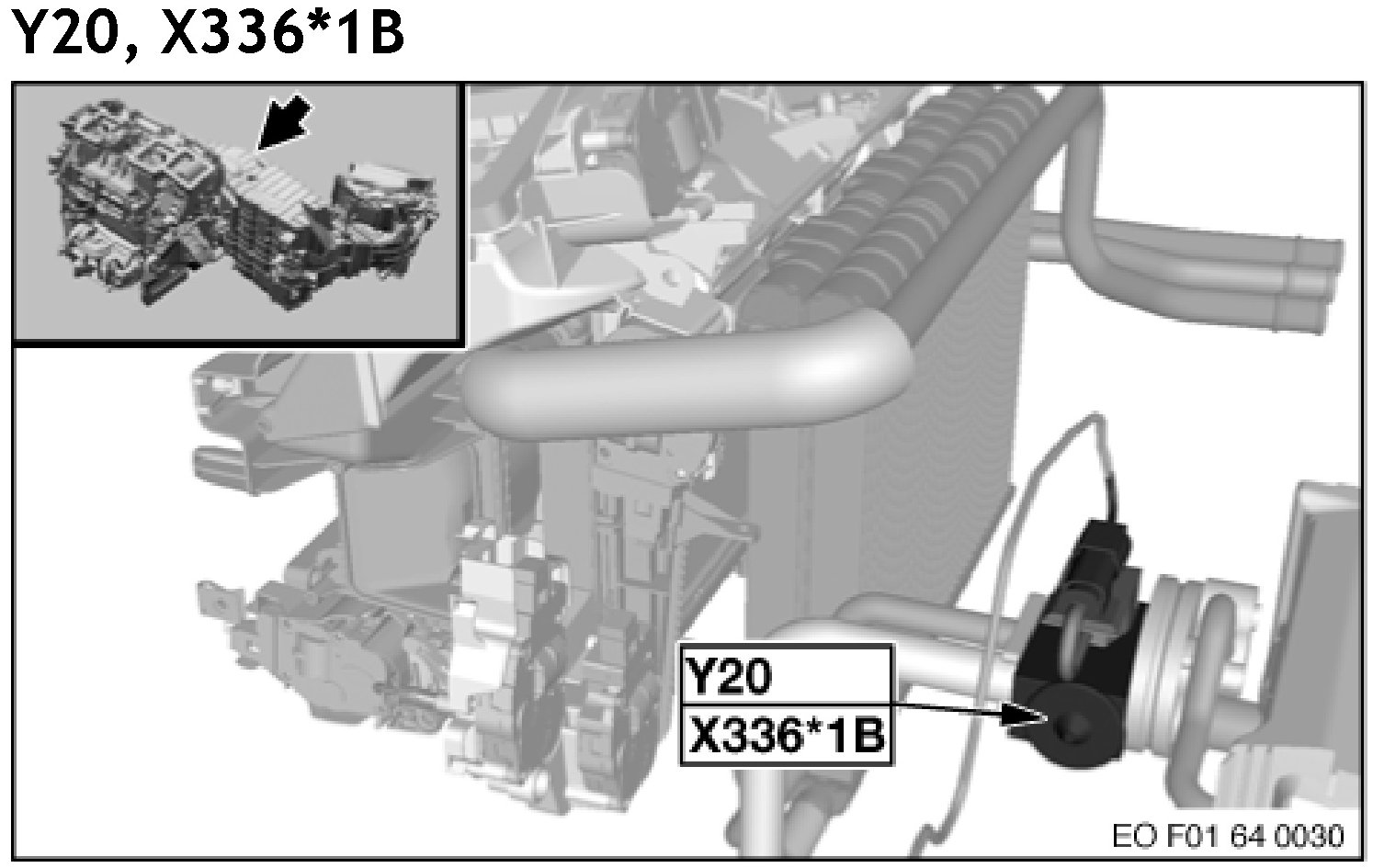 Y20, X336*1B

Y20
X336*1B

EO F01 64 0030