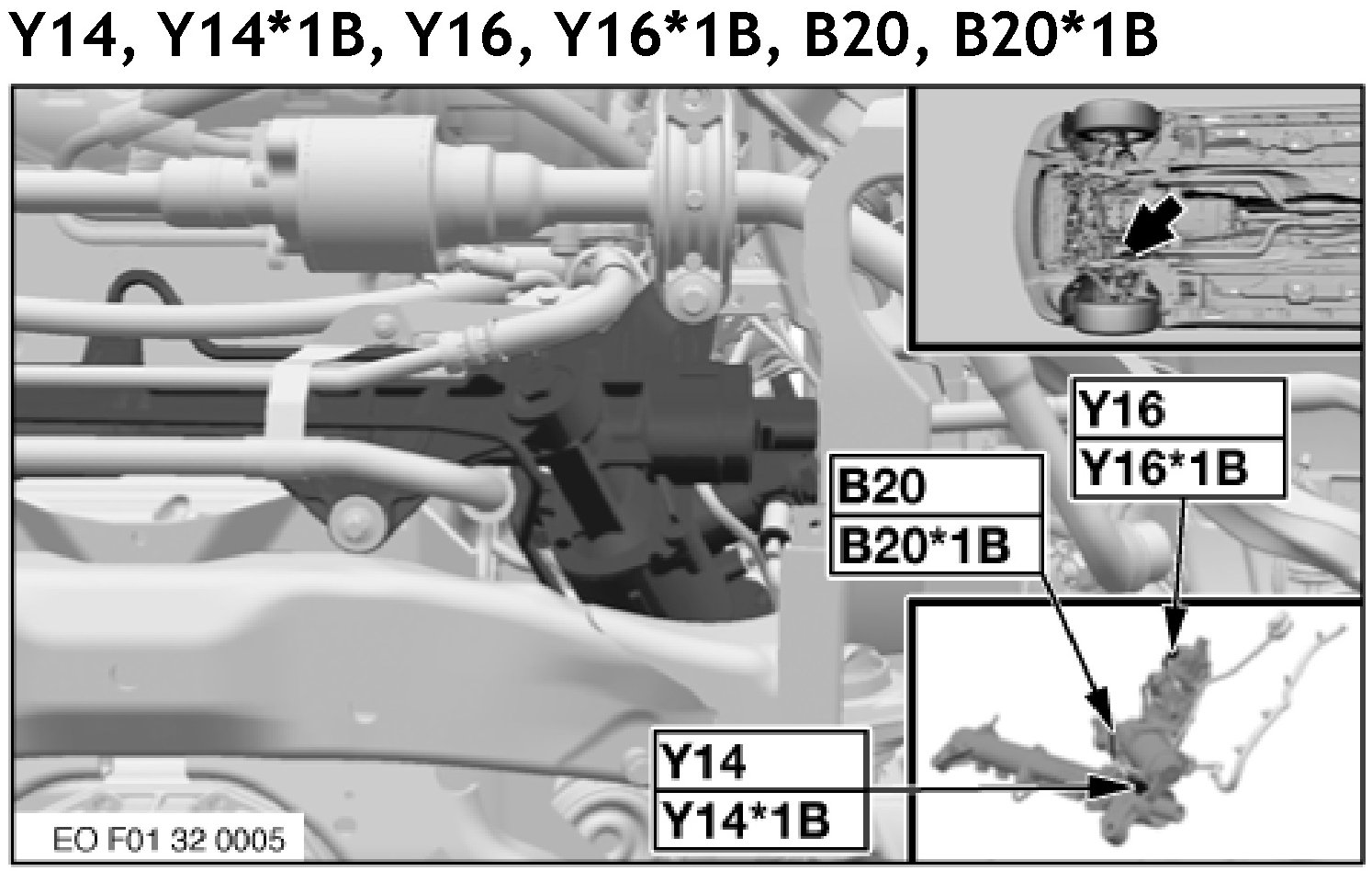 Y14, Y14*1B, Y16, Y16*1B, B20, B20*1B

Y16
Y16*1B

B20
B20*1B

Y14
Y14*1B

EO F01 32 0005