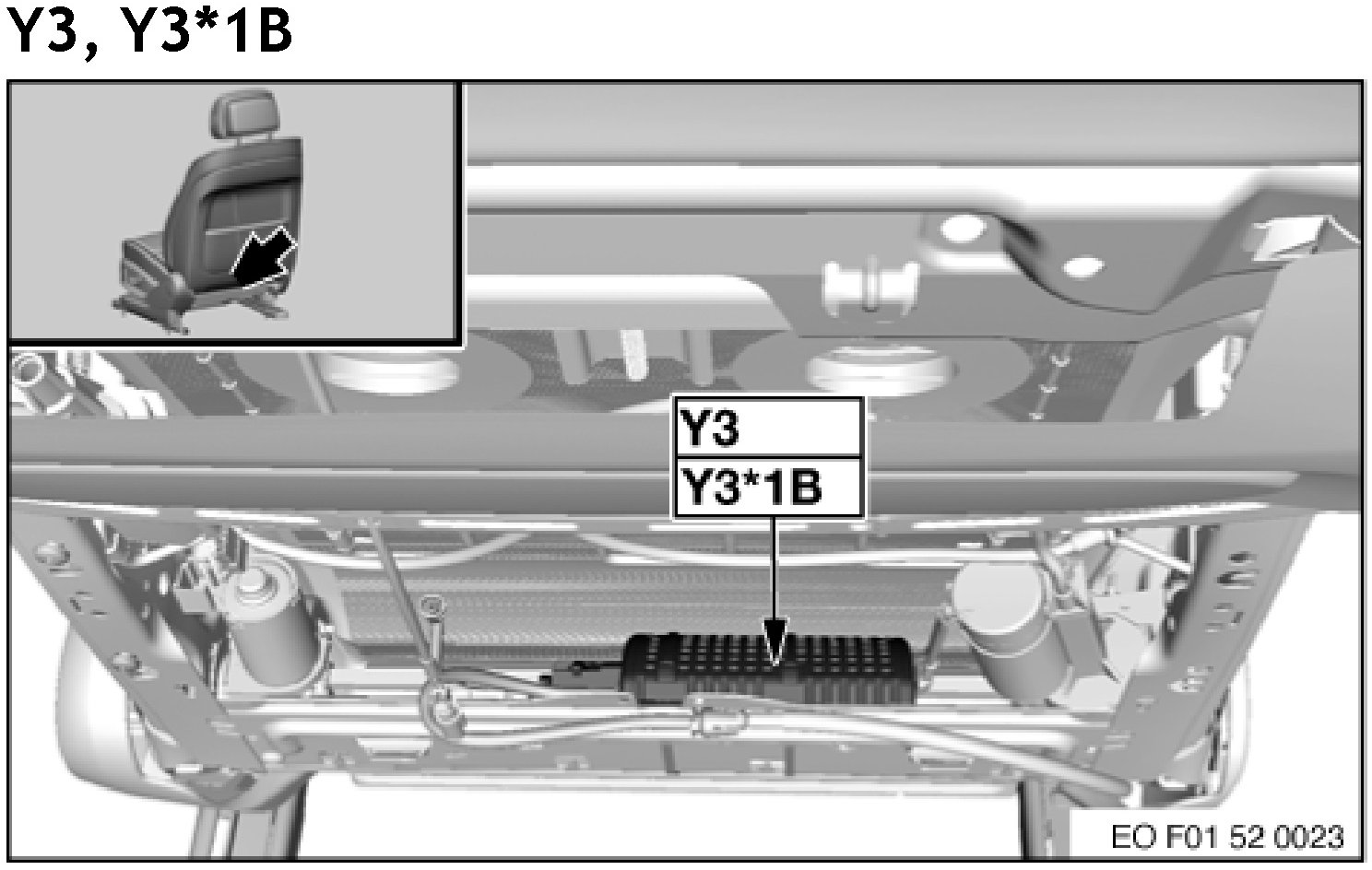 Y3, Y3*1B

Y3
Y3*1B

EO F01 52 0023