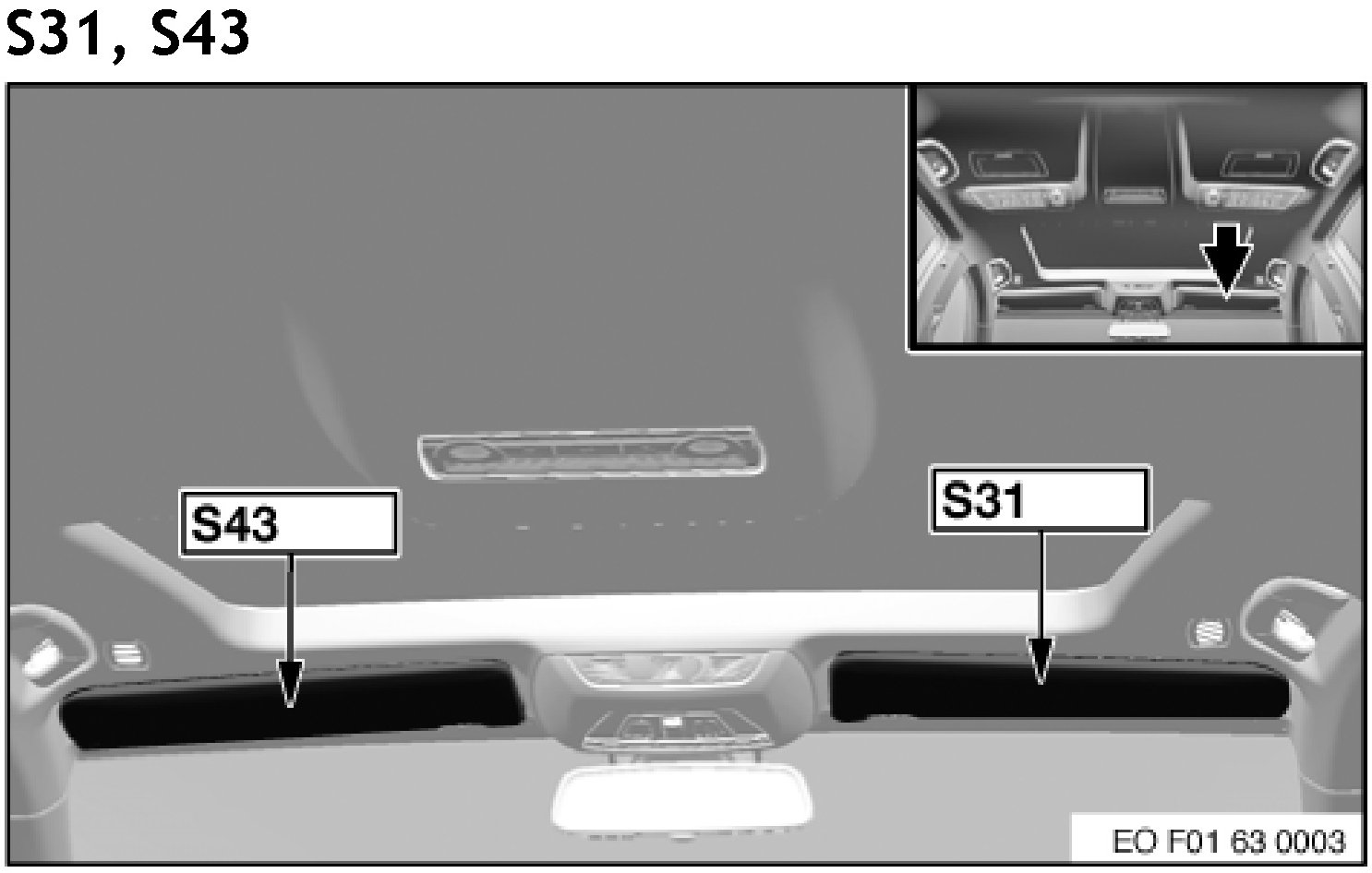 S31, S43

S43

S31

EO F01 63 0003