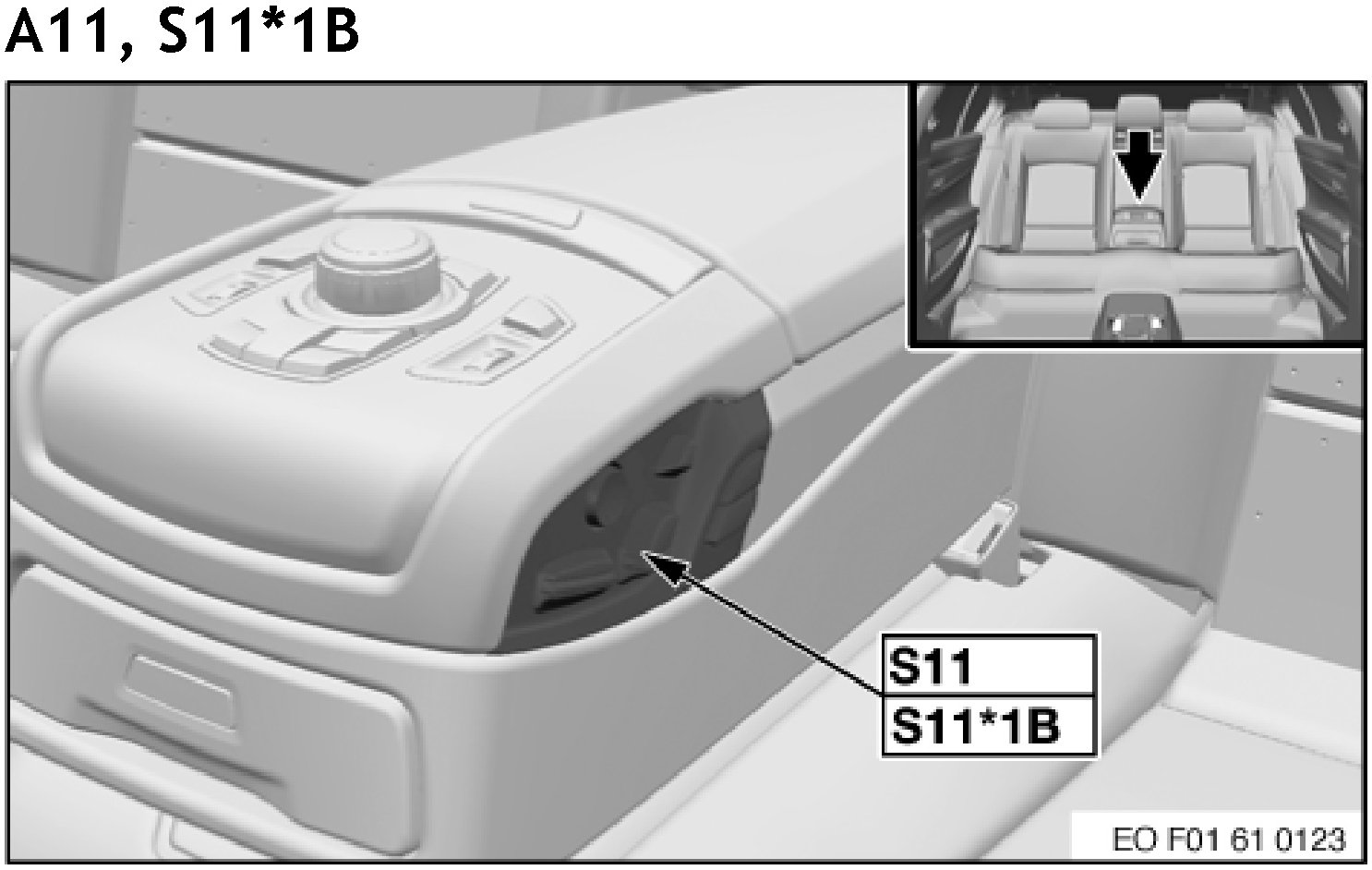 A11, S11*1B

S11
S11*1B

EO F01 61 0123