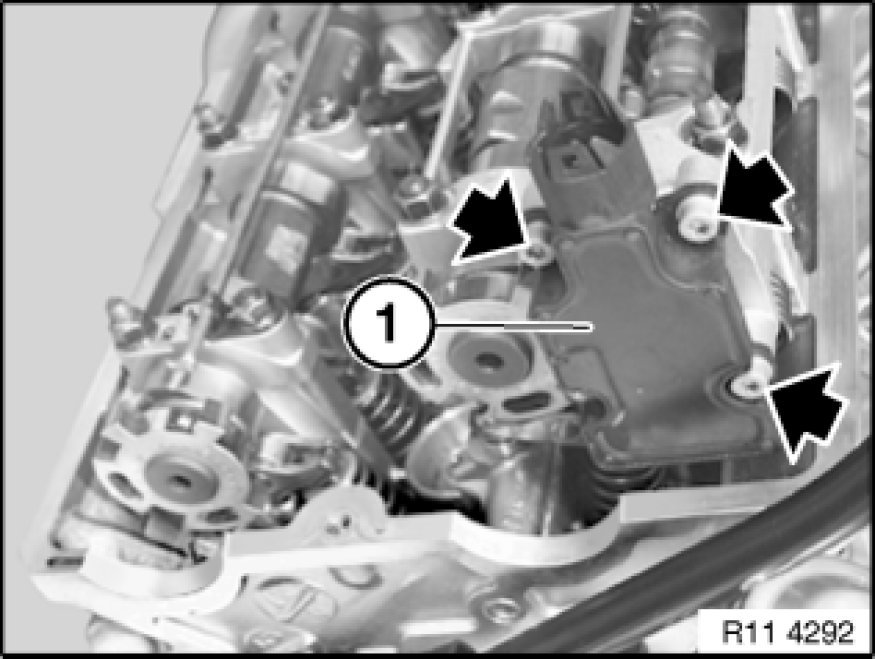 1

R11 4292