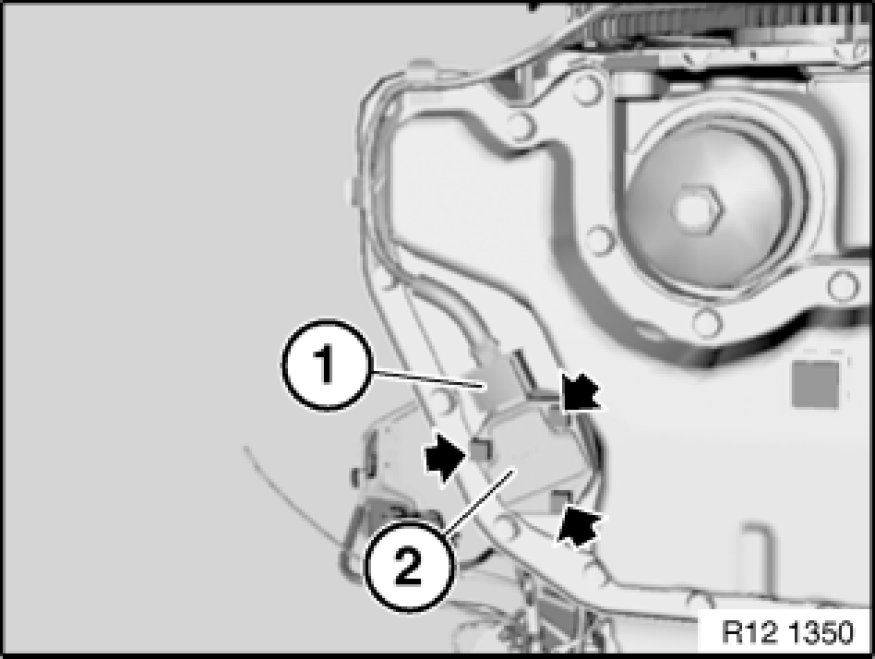 1
2
R12 1350