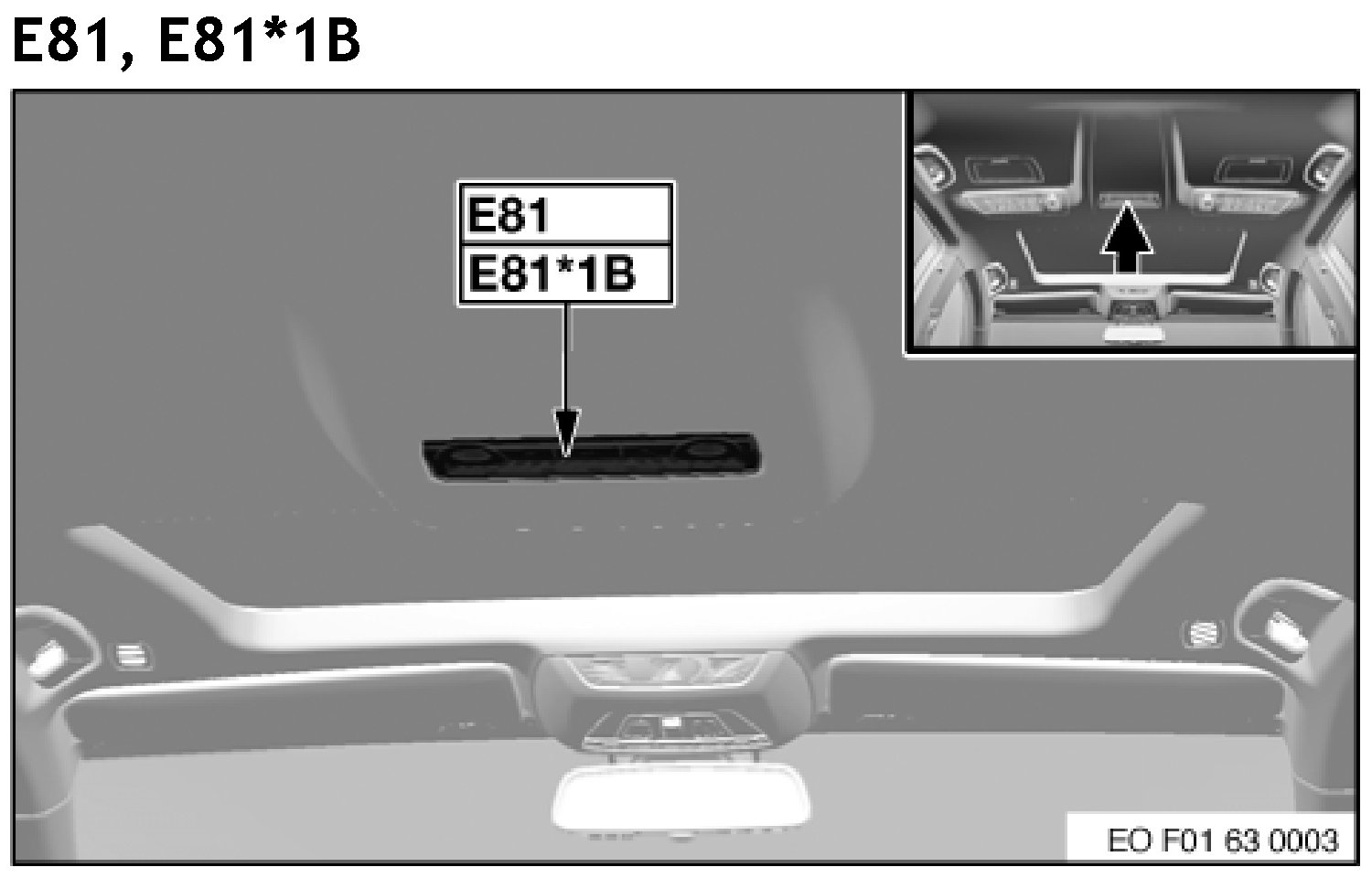 E81, E81*1B

E81
E81*1B

EO F01 63 0003