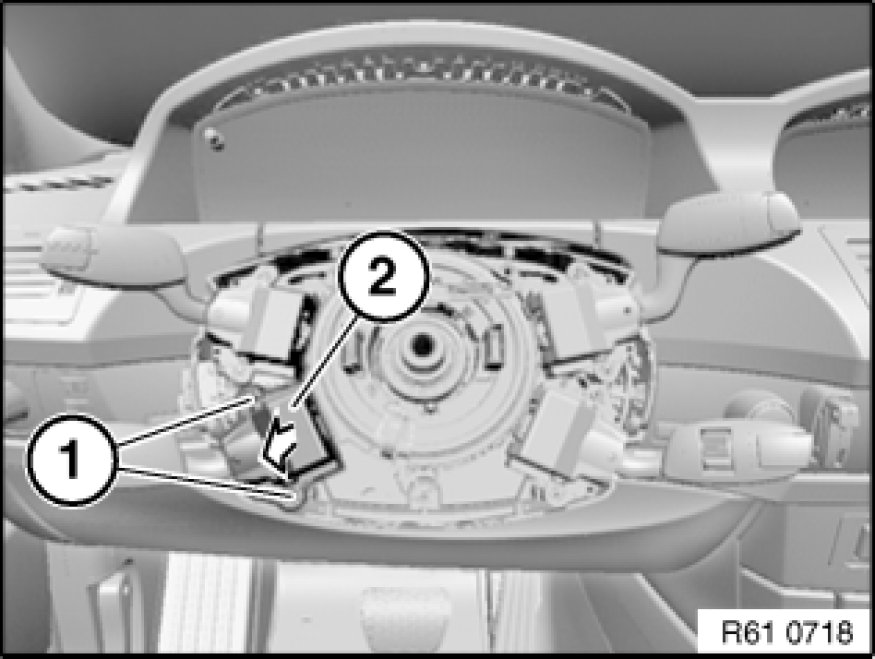 2
1
R61 0718