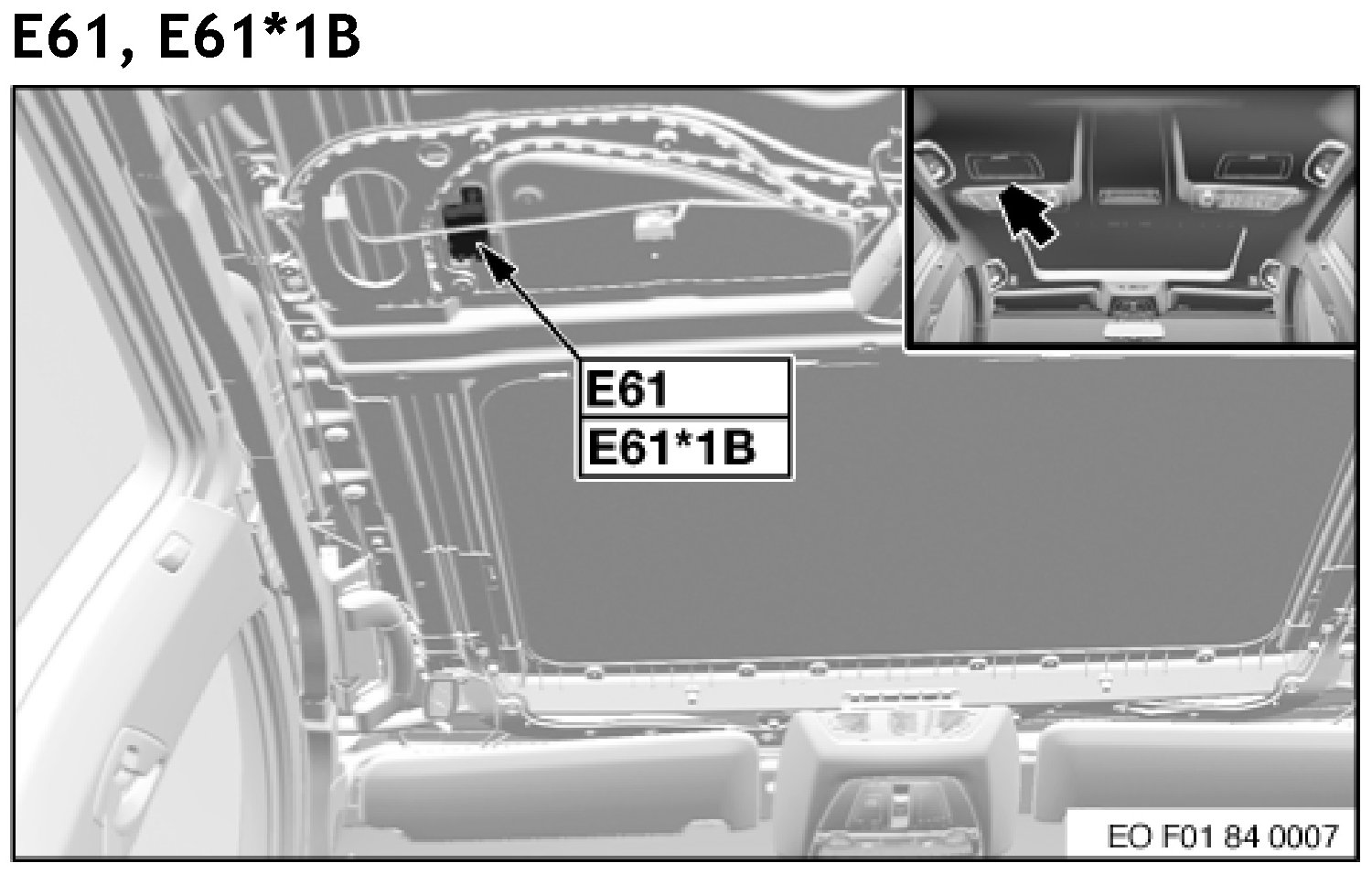 E61, E61*1B

E61
E61*1B

EO F01 84 0007