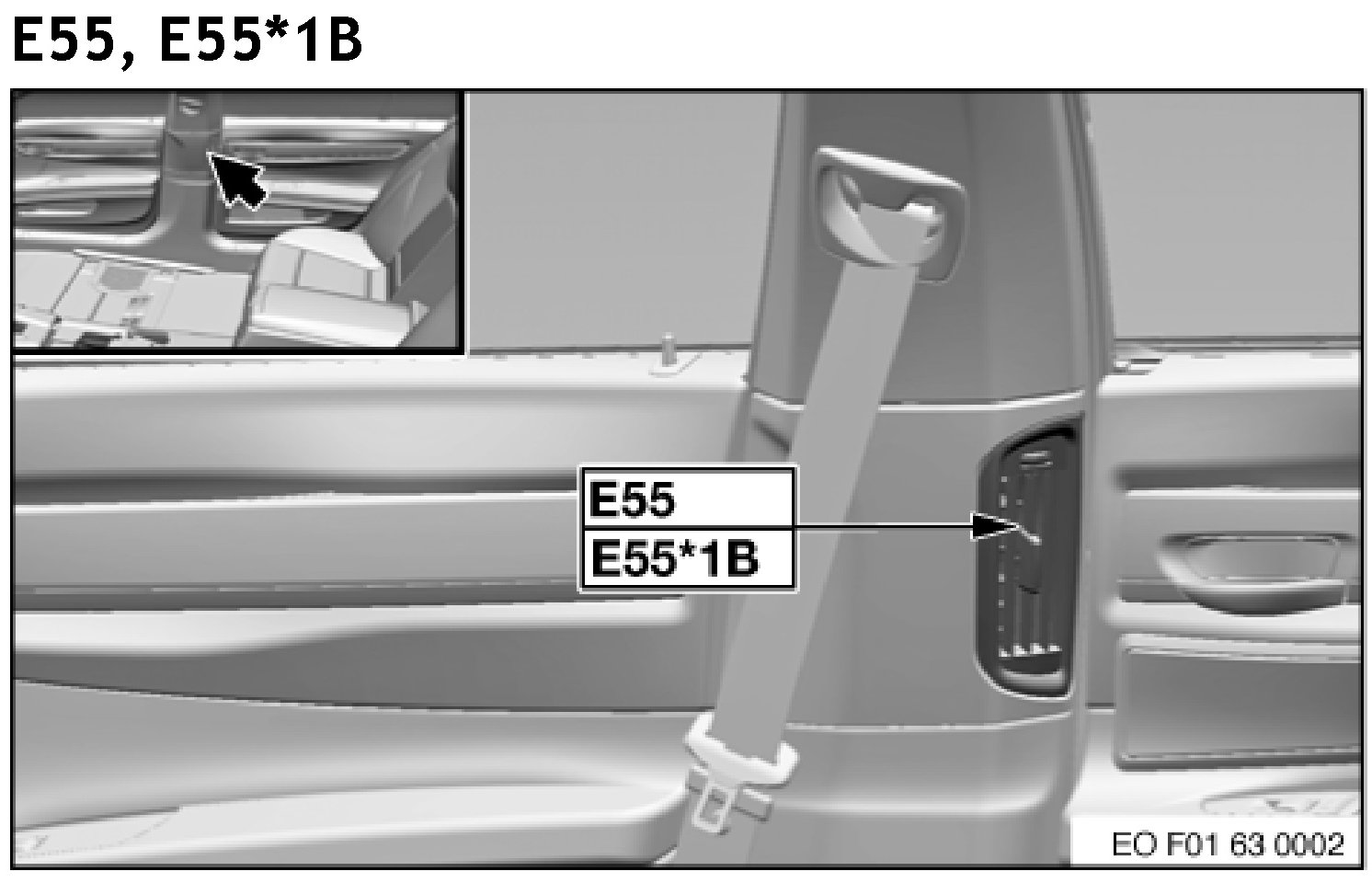 E55, E55*1B

E55
E55*1B

EO F01 63 0002