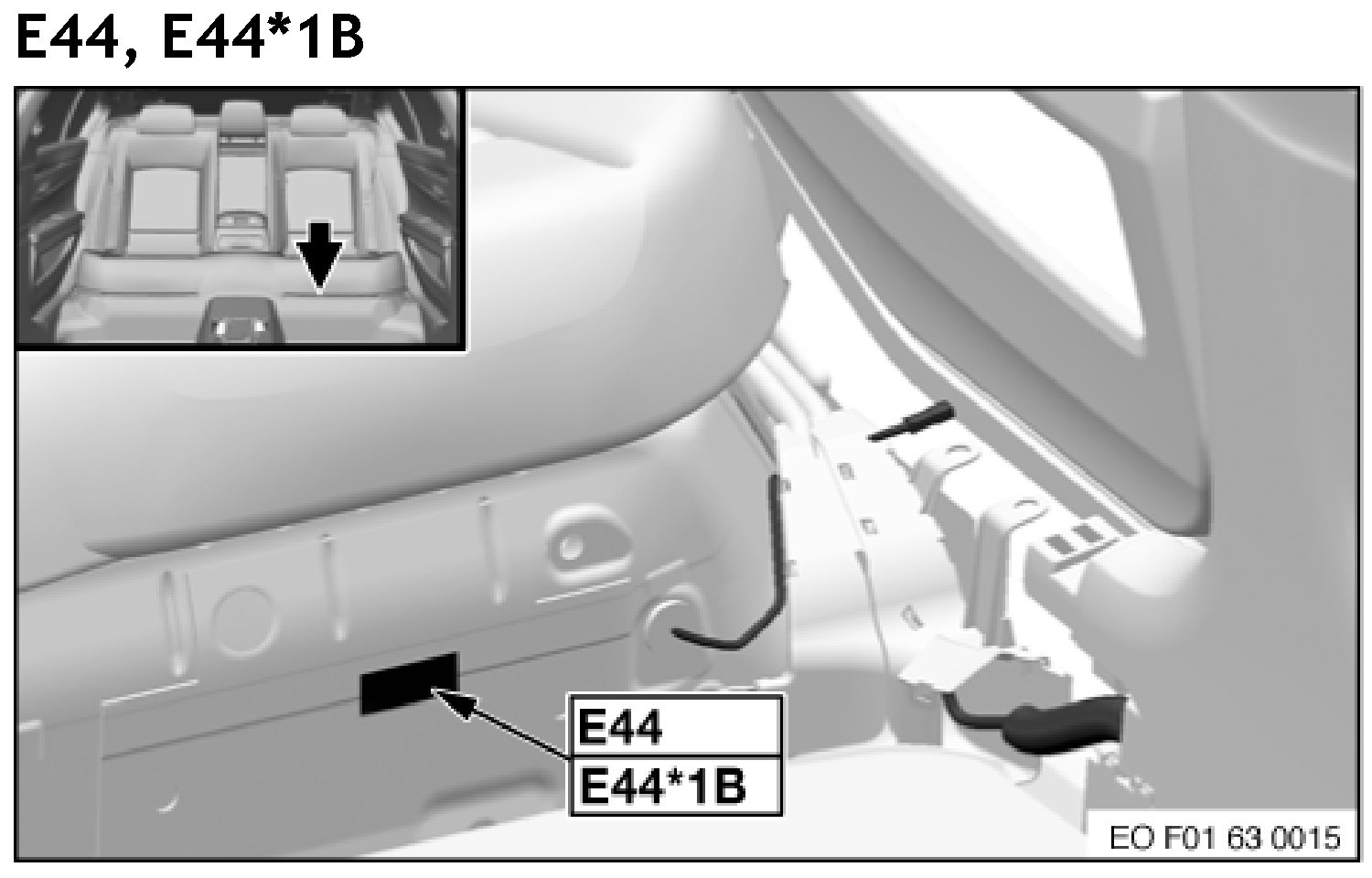 E44, E44*1B

E44
E44*1B

EO F01 63 0015