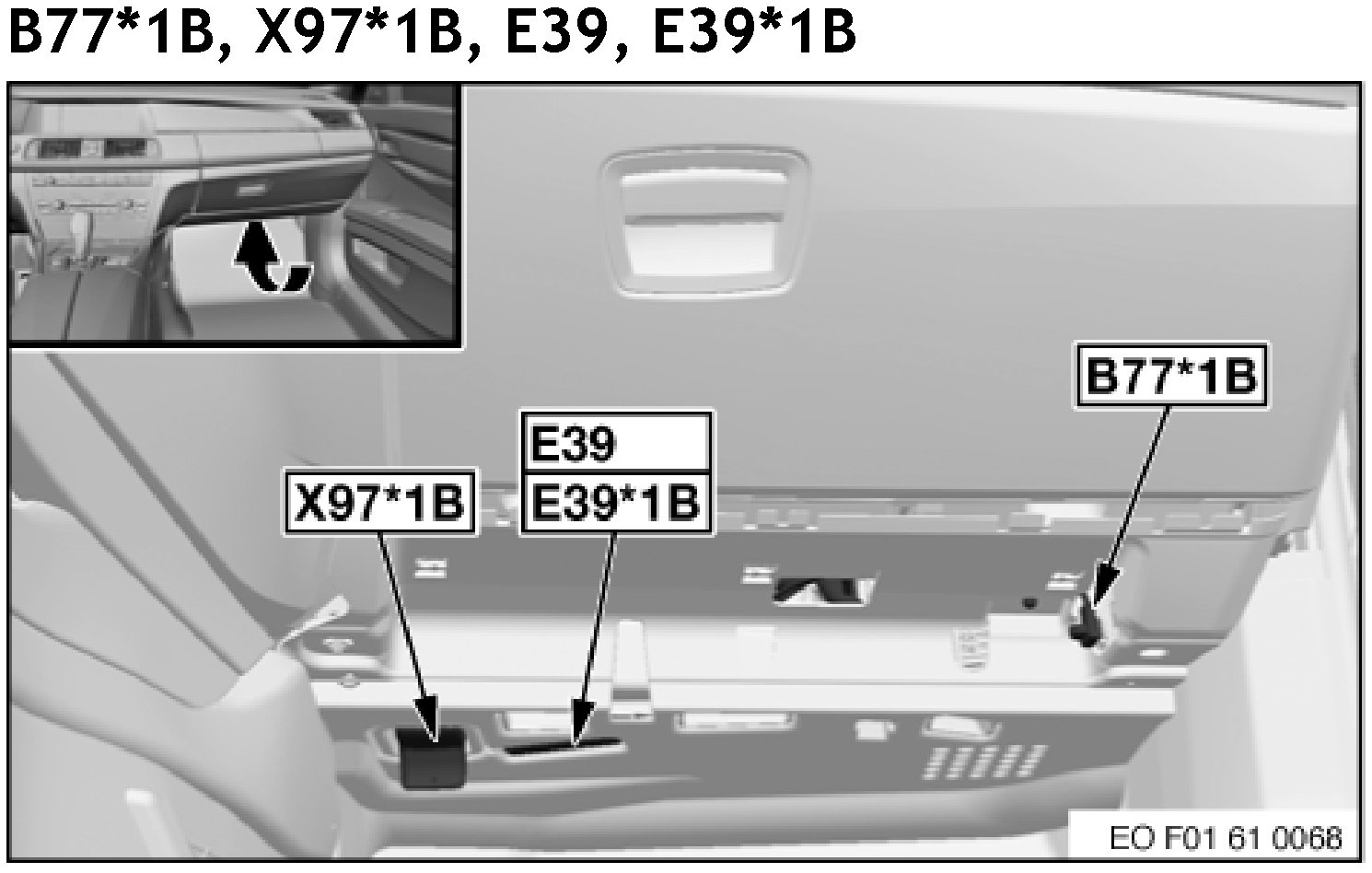 B77*1B, X97*1B, E39, E39*1B

B77*1B

E39

X97*1B

E39*1B

EO F01 61 0068