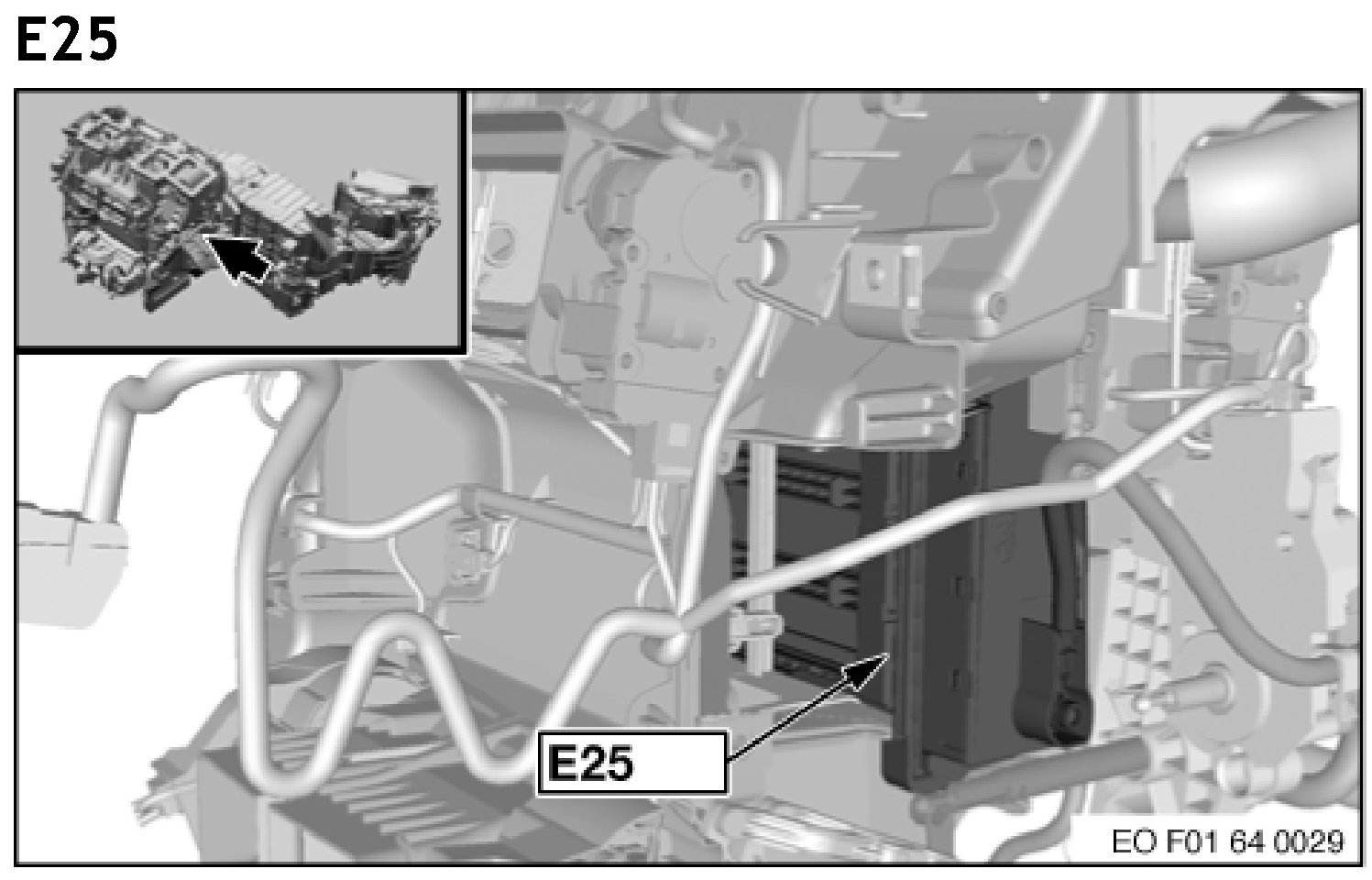 E25

E25

EO F01 64 0029