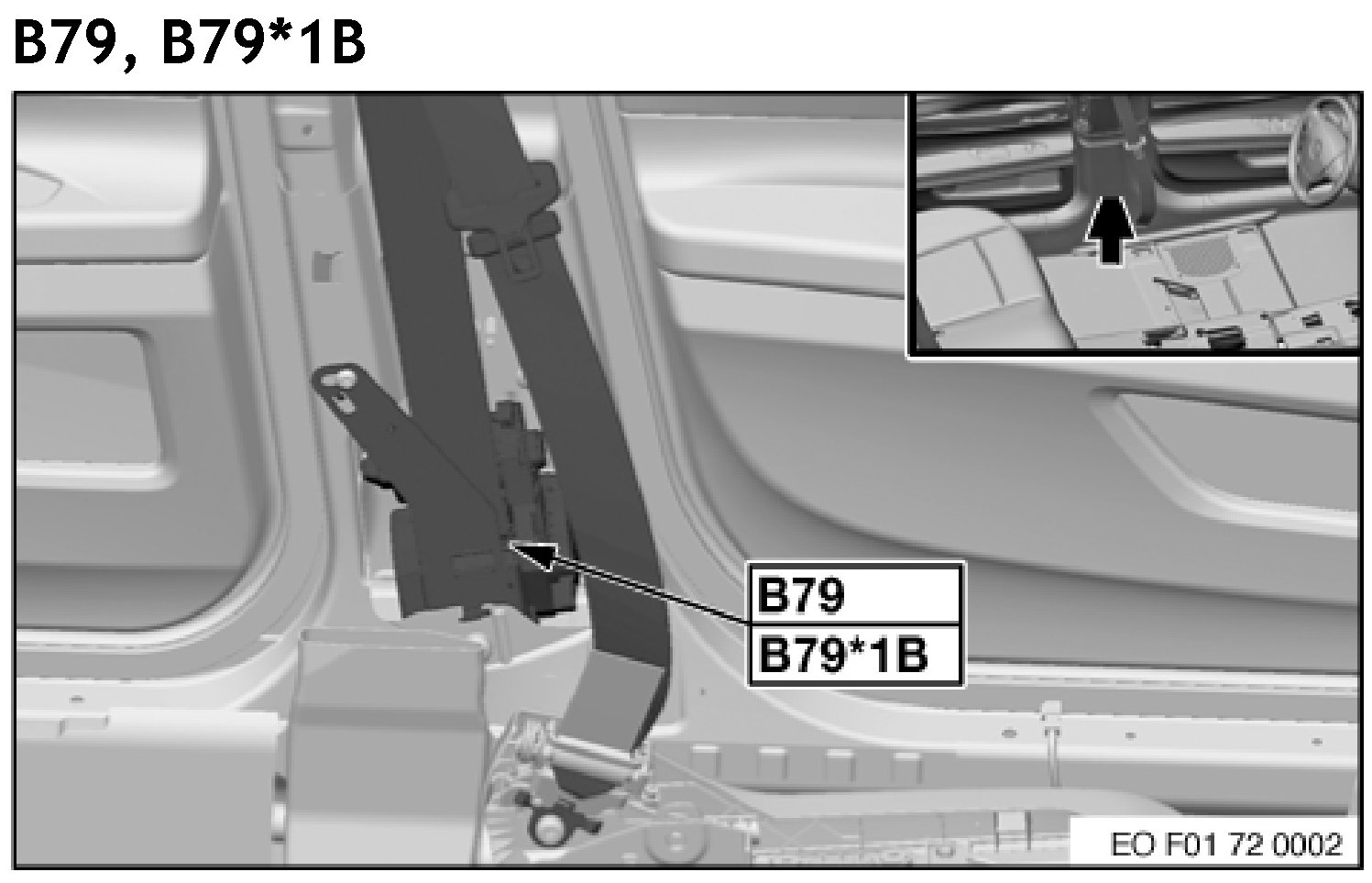 B79, B79*1B

B79
B79*1B

EO F01 72 0002