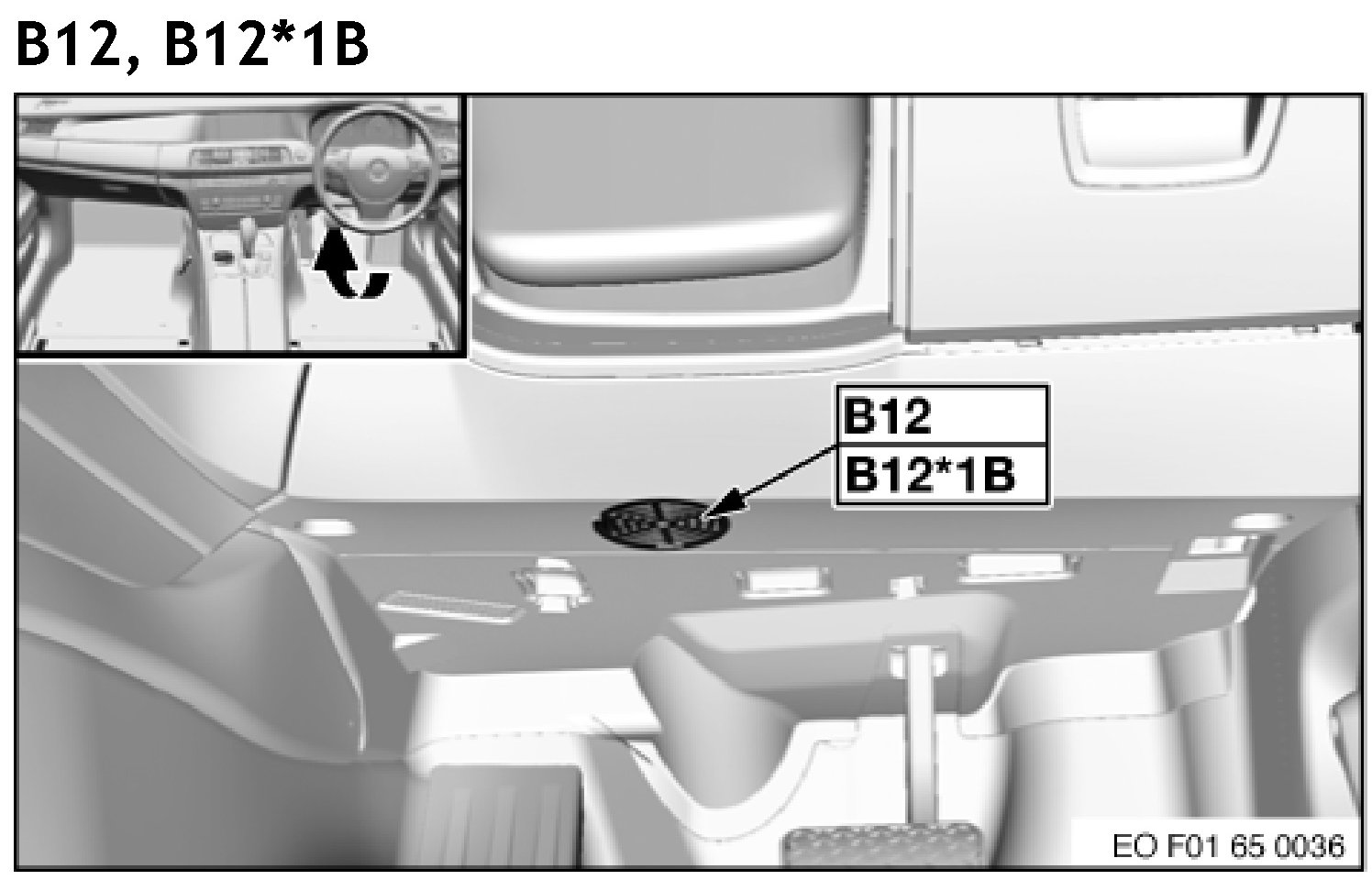 B12, B12*1B

B12
B12*1B

EO F01 65 0036