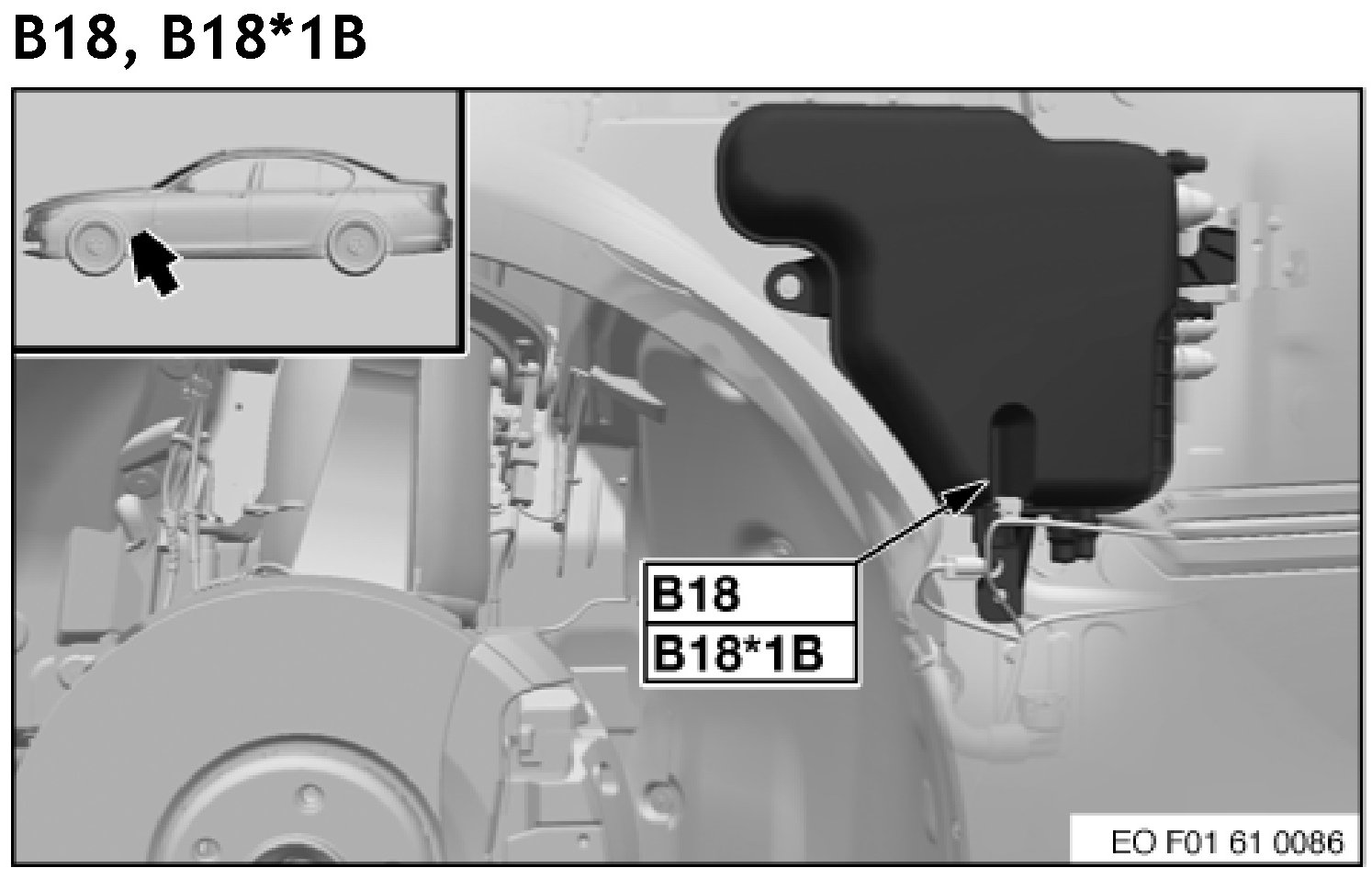 B18, B18*1B

B18
B18*1B

EO F01 61 0086