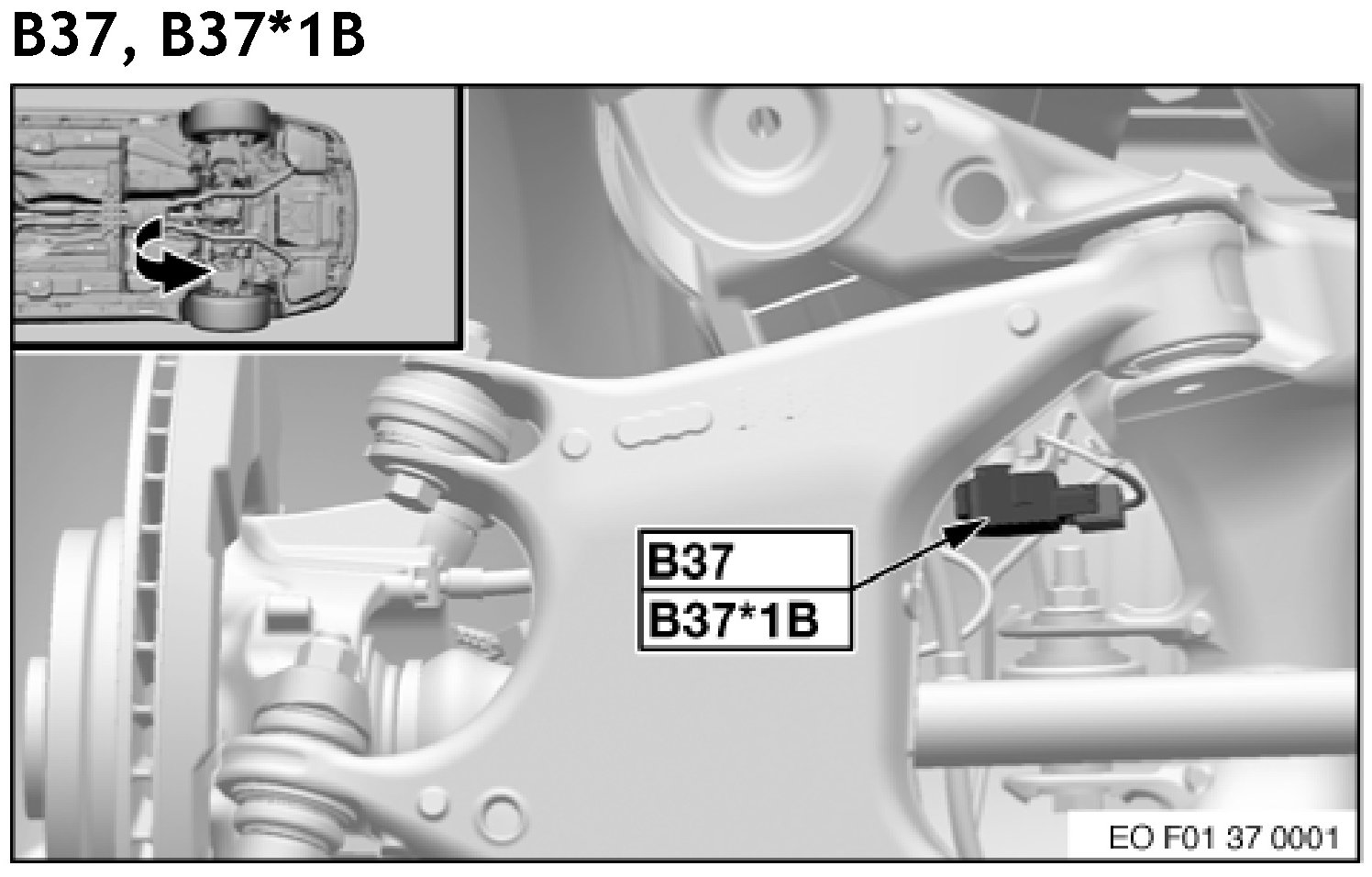 B37, B37*1B

B37
B37*1B

EO F01 37 0001