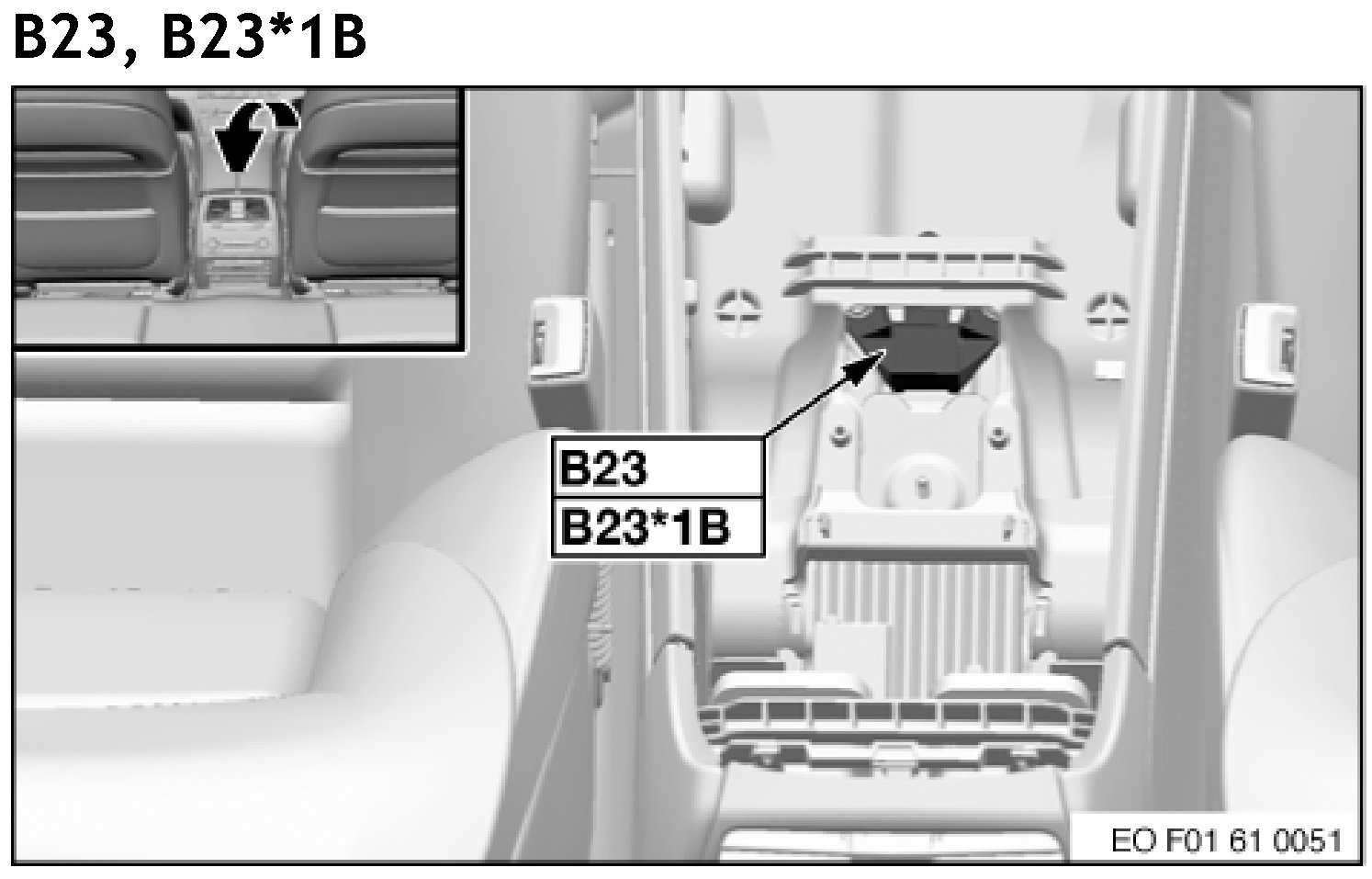 B23, B23*1B

B23
B23*1B

EO F01 61 0051