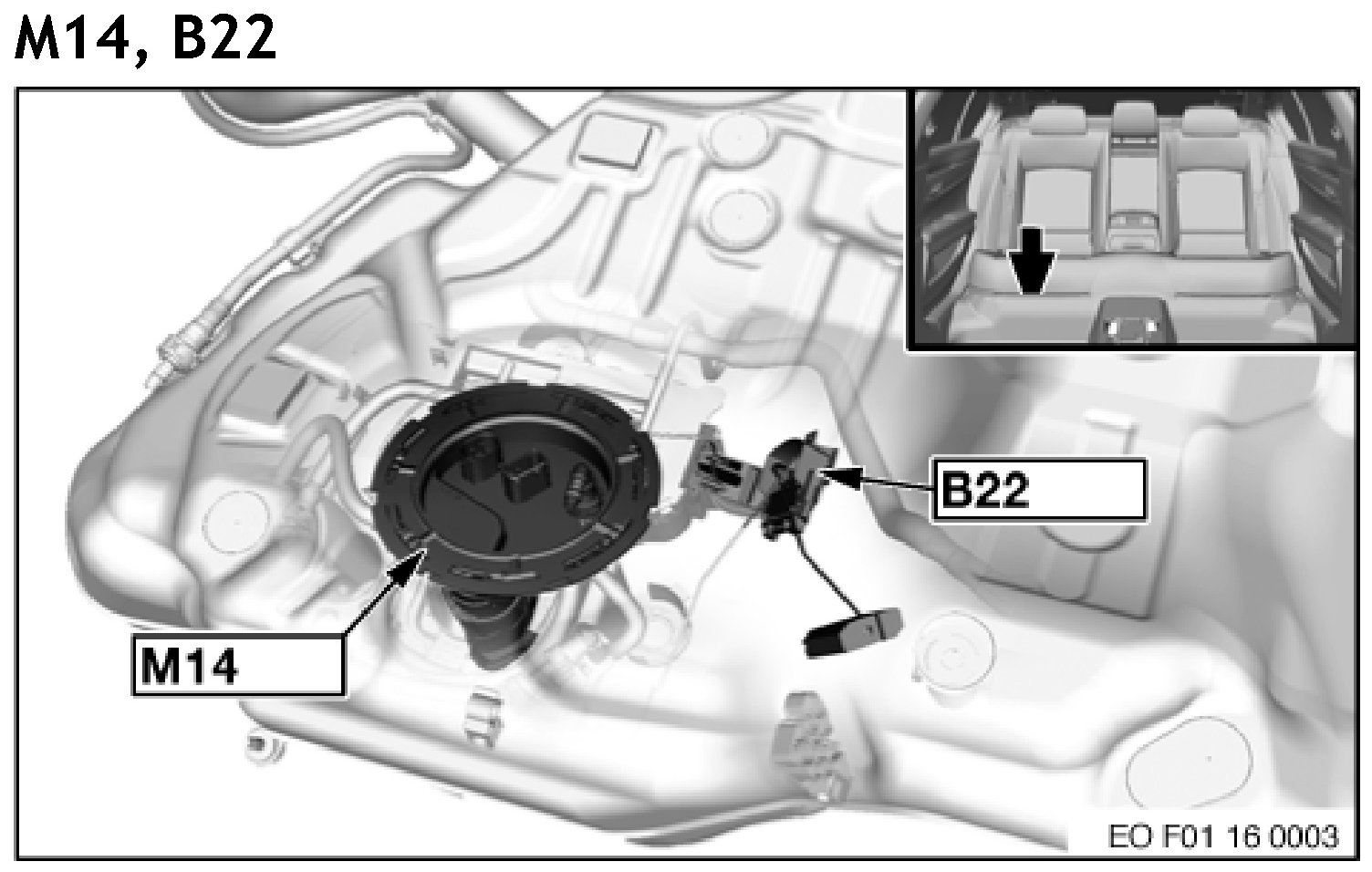 M14, B22

B22

M14

EO F01 16 0003