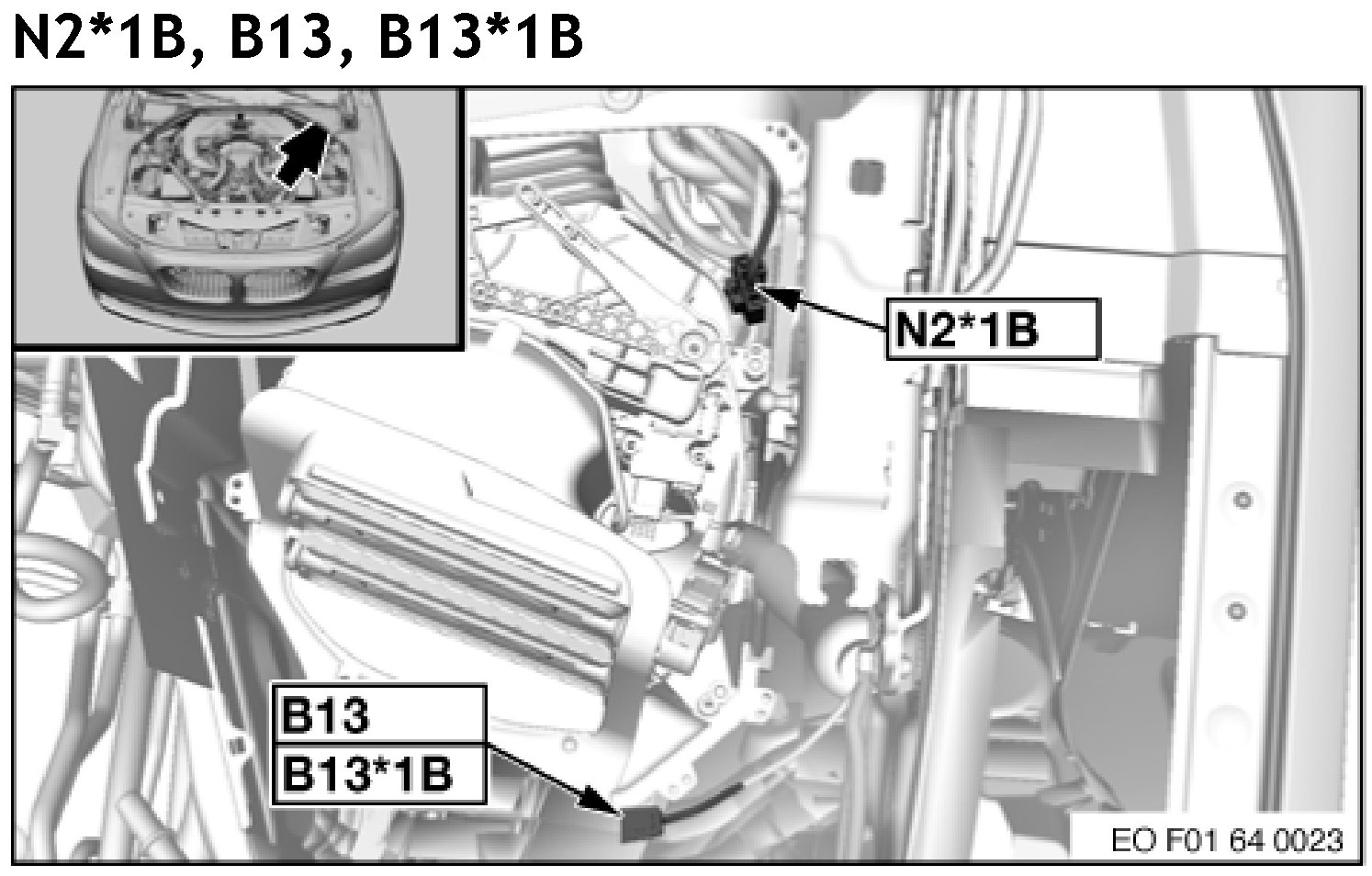 N2*1B, B13, B13*1B

N2*1B

B13

B13*1B

EO F01 64 0023