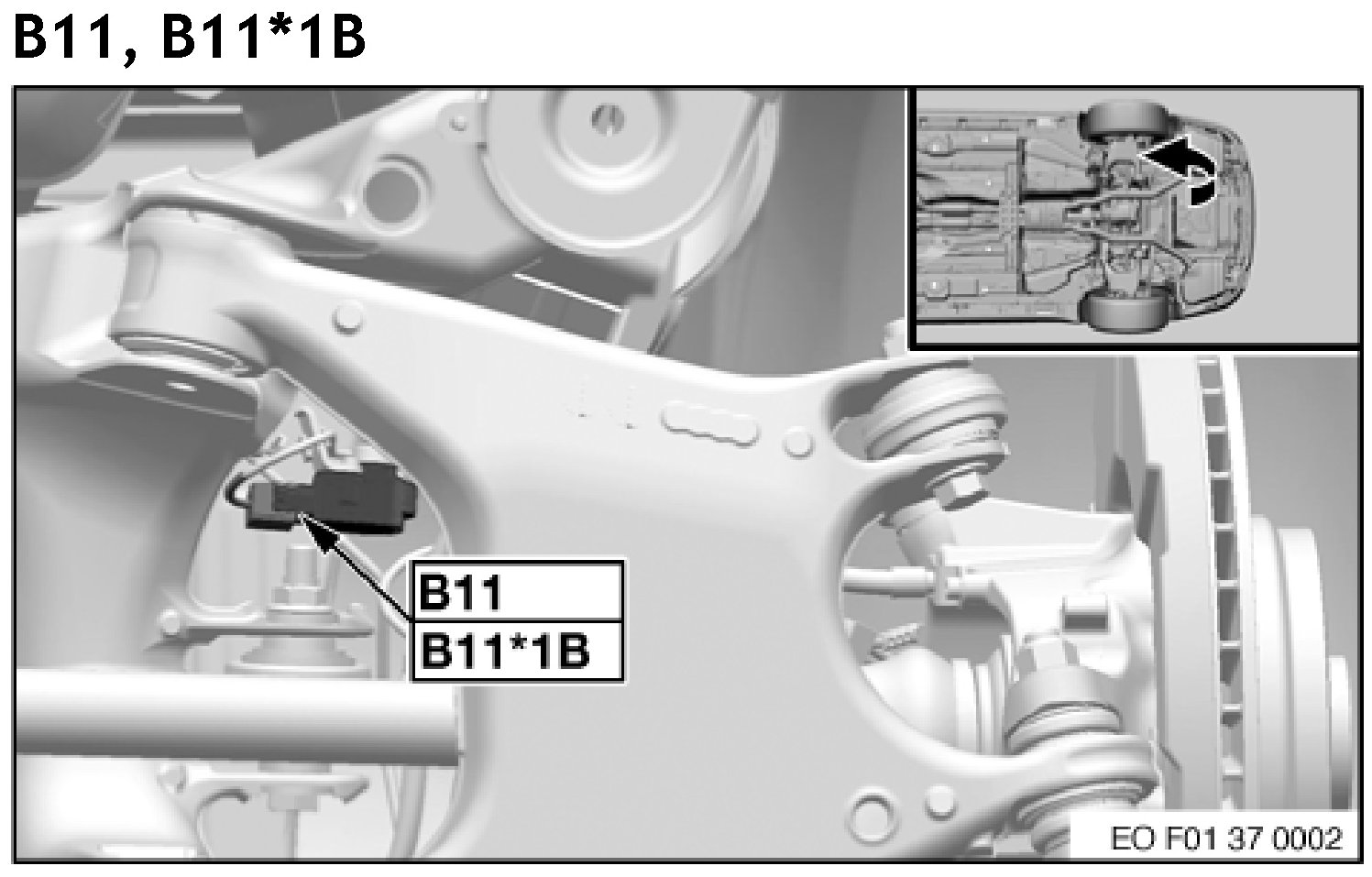 B11, B11*1B

B11
B11*1B

EO F01 37 0002